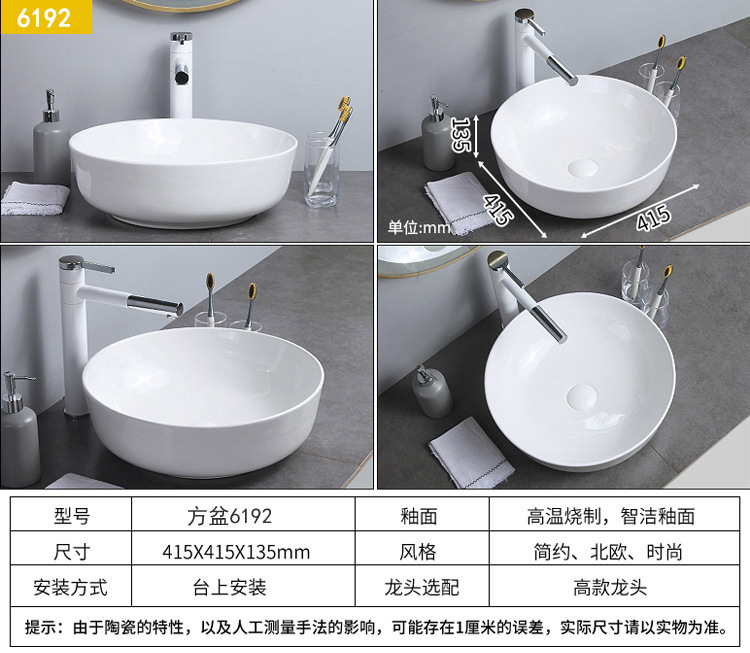 6192

135

415

415

单位:mm

| 型号 | 方盆6192 | 釉面 | 高温烧制，智洁釉面 |
|---|---|---|---|
| 尺寸 | 415X415X135mm | 风格 | 简约、北欧、时尚 |
| 安装方式 | 台上安装 | 龙头选配 | 高款龙头 |

提示：由于陶瓷的特性，以及人工测量手法的影响，可能存在1厘米的误差，实际尺寸请以实物为准。