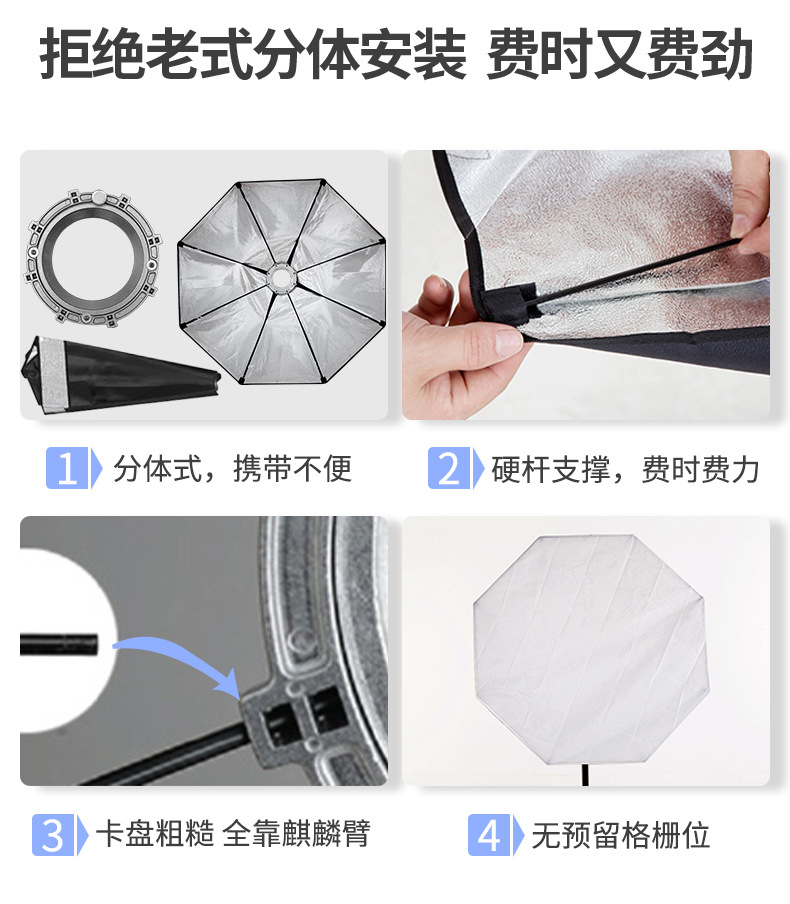 拒绝老式分体安装 费时又费劲

1 分体式，携带不便

2 硬杆支撑，费时费力

3 卡盘粗糙 全靠麒麟臂

4 无预留格栅位