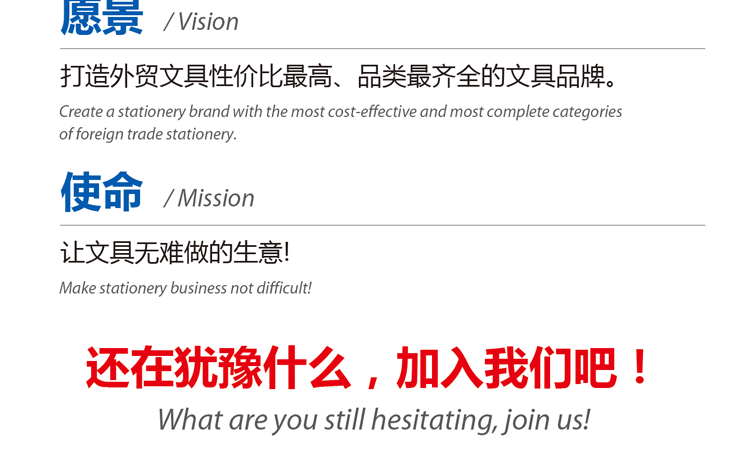 愿景 / Vision

打造外贸文具性价比最高、品类最齐全的文具品牌。

Create a stationery brand with the most cost-effective and most complete categories of foreign trade stationery.

使命 / Mission

让文具无难做的生意!

Make stationery business not difficult!

还在犹豫什么，加入我们吧！

What are you still hesitating, join us!