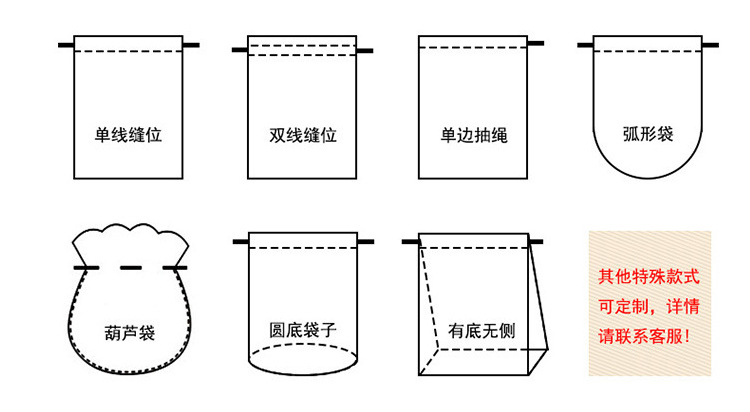 单线缝位

双线缝位

单边抽绳

弧形袋

葫芦袋

圆底袋子

有底无侧

其他特殊款式可定制，详情请联系客服！