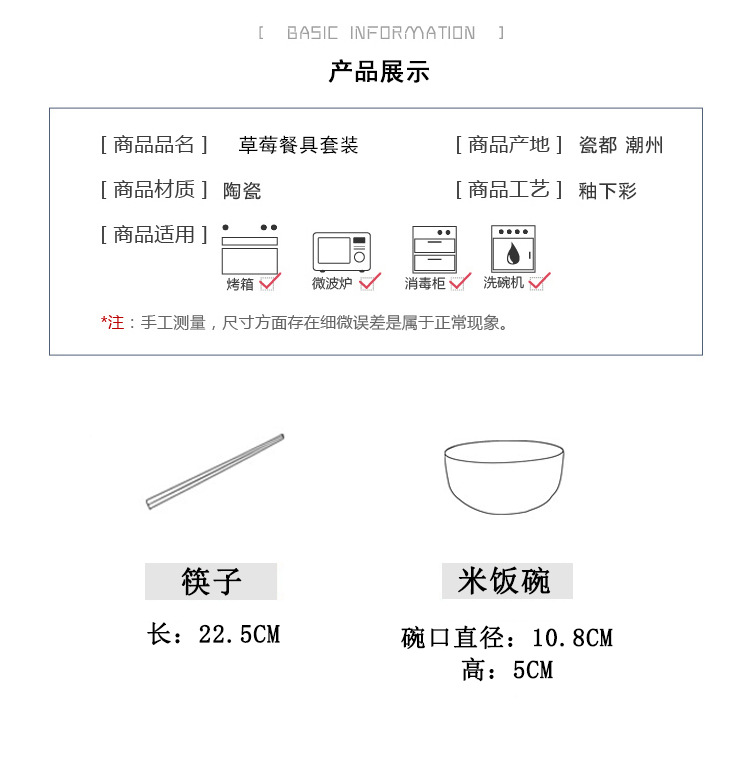 [ BASIC INFORMATION ]

产品展示

[ 商品品名 ] 草莓餐具套装

[ 商品产地 ] 瓷都 潮州

[ 商品材质 ] 陶瓷

[ 商品工艺 ] 釉下彩

[ 商品适用 ]

烤箱 微波炉 消毒柜 洗碗机

*注：手工测量，尺寸方面存在细微误差是属于正常现象。

筷子

长：22.5CM

米饭碗

碗口直径：10.8CM
高：5CM