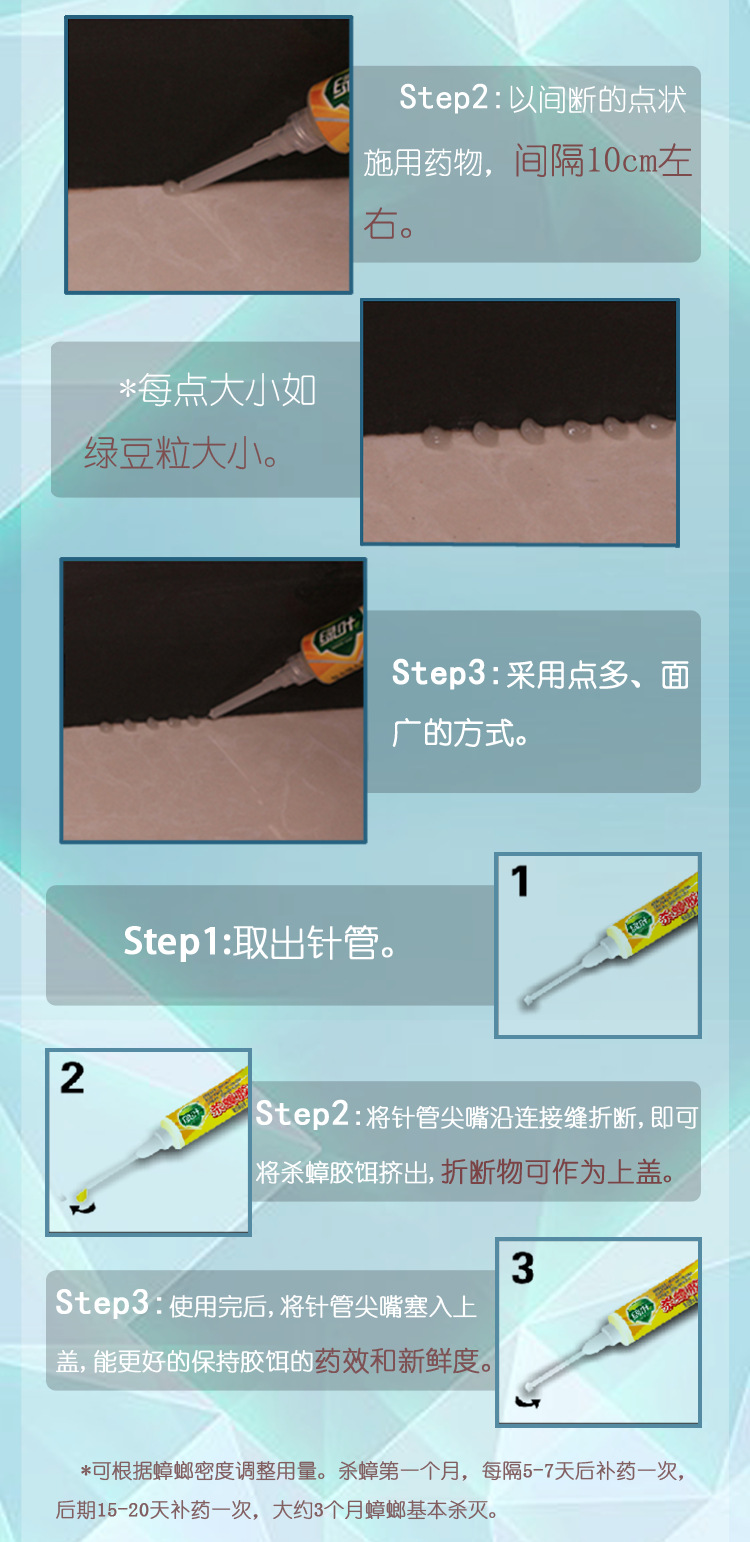 Step2:以间断的点状施用药物，间隔10cm左右。

*每点大小如绿豆粒大小。

Step3:采用点多、面广的方式。

Step1:取出针管。

1

2

Step2:将针管尖嘴沿连接缝折断,即可将杀蟑胶饵挤出,折断物可作为上盖。

Step3:使用完后,将针管尖嘴塞入上盖,能更好的保持胶饵的药效和新鲜度。

3

*可根据蟑螂密度调整用量。杀蟑第一个月，每隔5-7天后补药一次，后期15-20天补药一次，大约3个月蟑螂基本杀灭。