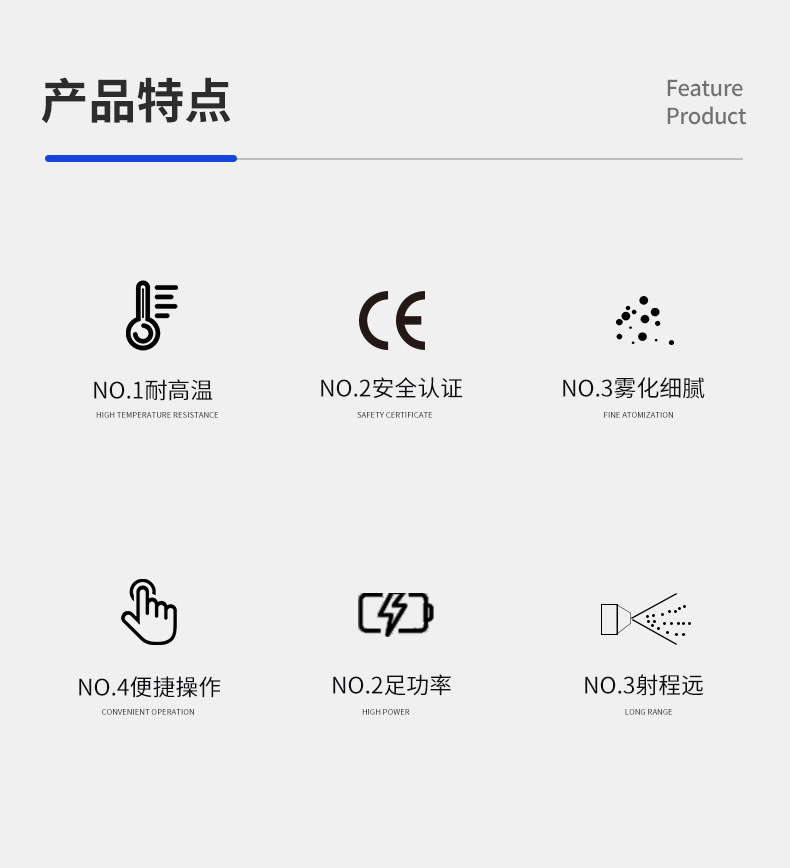 产品特点

Feature
Product

CE

NO.1耐高温
HIGH TEMPERATURE RESISTANCE

NO.2安全认证
SAFETY CERTIFICATE

NO.3雾化细腻
FINE ATOMIZATION

NO.4便捷操作
CONVENIENT OPERATION

NO.2足功率
HIGH POWER

NO.3射程远
LONG RANGE