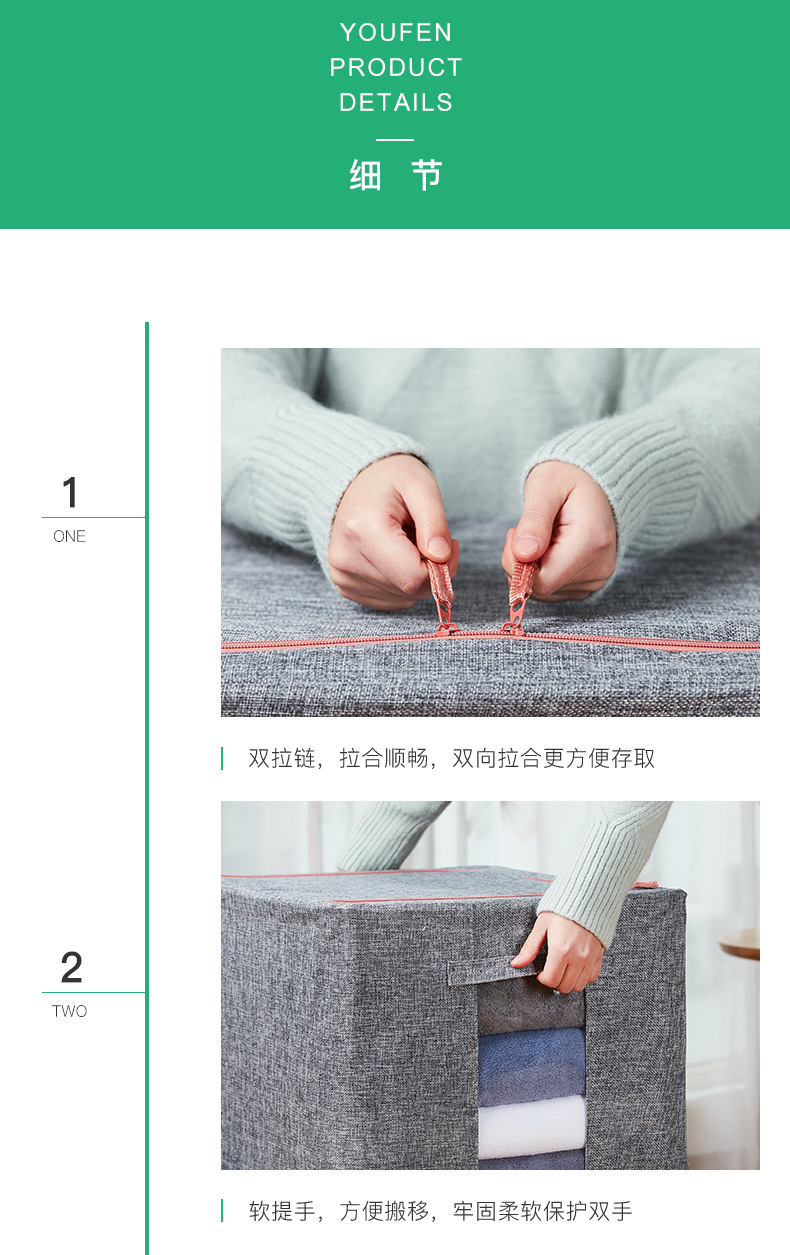 YOUFEN
PRODUCT
DETAILS

细 节

1
ONE

双拉链，拉合顺畅，双向拉合更方便存取

2
TWO

软提手，方便搬移，牢固柔软保护双手