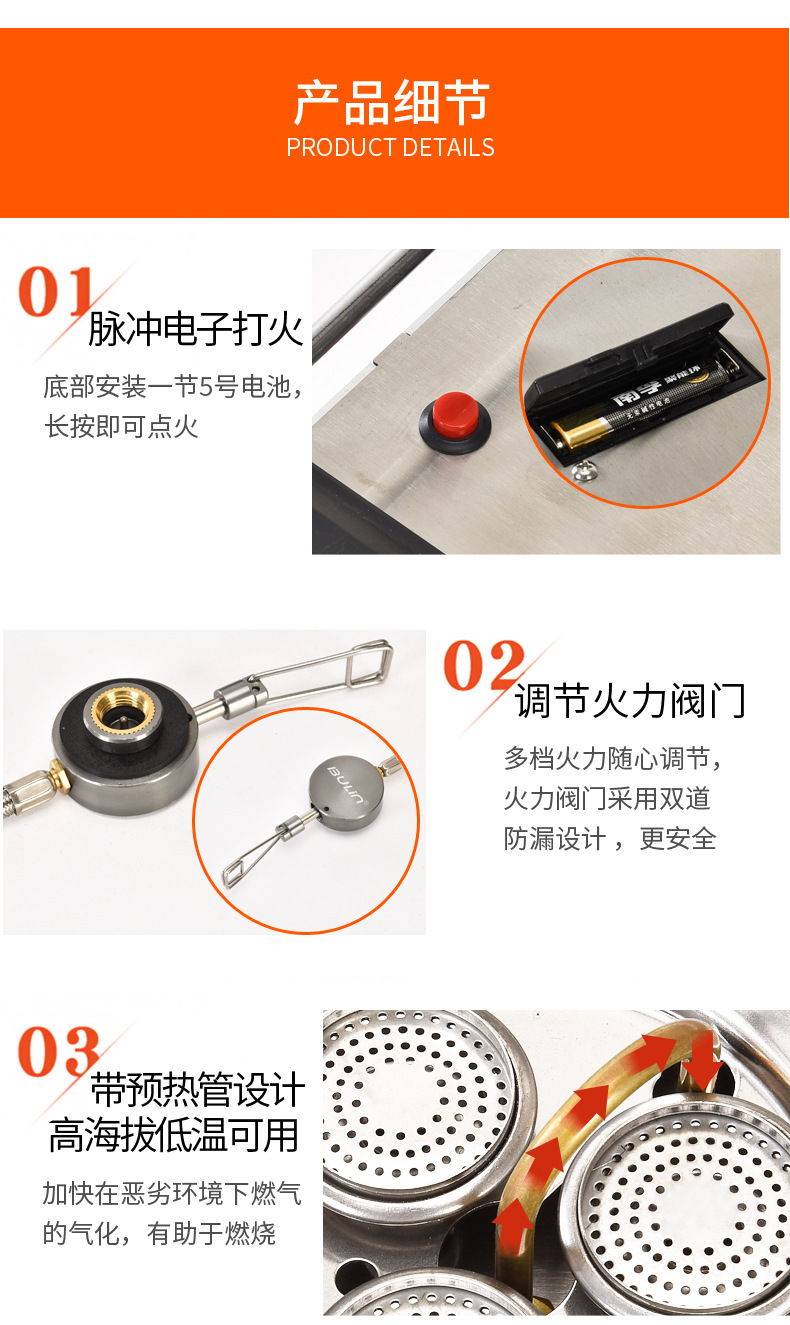 产品细节
PRODUCT DETAILS

01
脉冲电子打火
底部安装一节5号电池，长按即可点火

南孚 聚能环

02
调节火力阀门
多档火力随心调节，火力阀门采用双道防漏设计，更安全

BULIN

03
带预热管设计
高海拔低温可用
加快在恶劣环境下燃气的气化，有助于燃烧