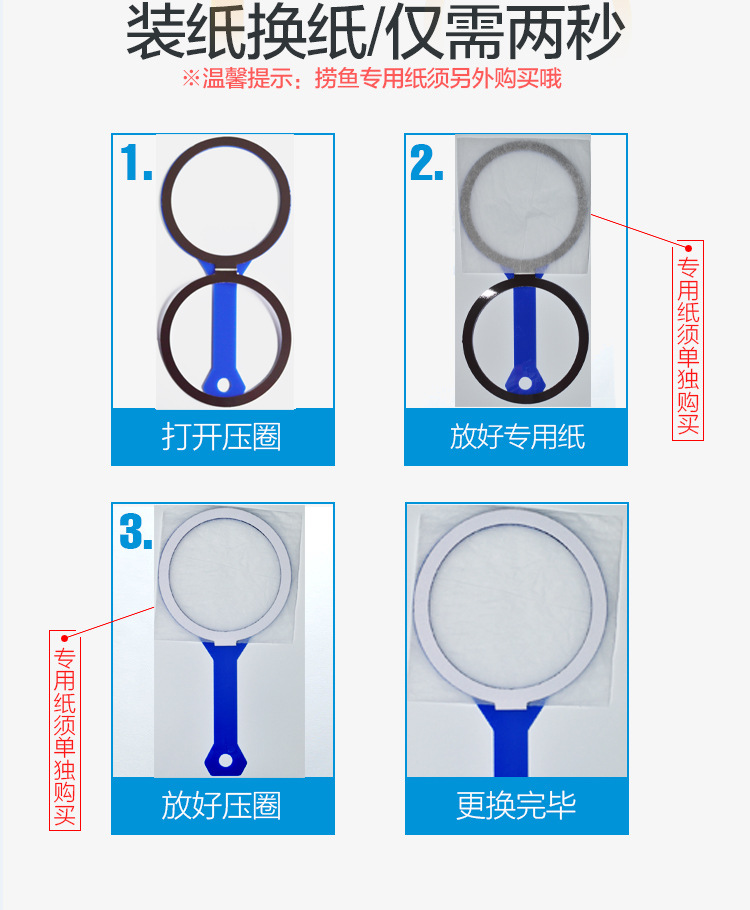 装纸换纸/仅需两秒

※温馨提示：捞鱼专用纸须另外购买哦

1.

打开压圈

2.

专用纸须单独购买

放好专用纸

3.

专用纸须单独购买

放好压圈

更换完毕