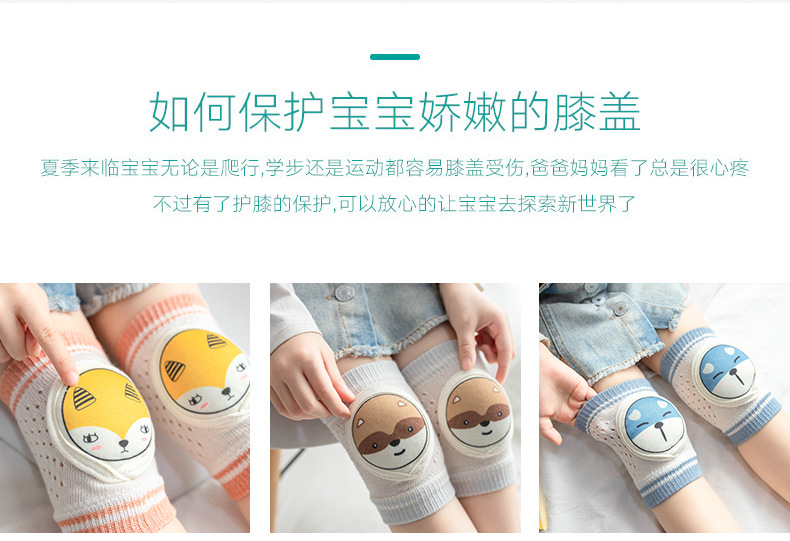 如何保护宝宝娇嫩的膝盖

夏季来临宝宝无论是爬行,学步还是运动都容易膝盖受伤,爸爸妈妈看了总是很心疼

不过有了护膝的保护,可以放心的让宝宝去探索新世界了