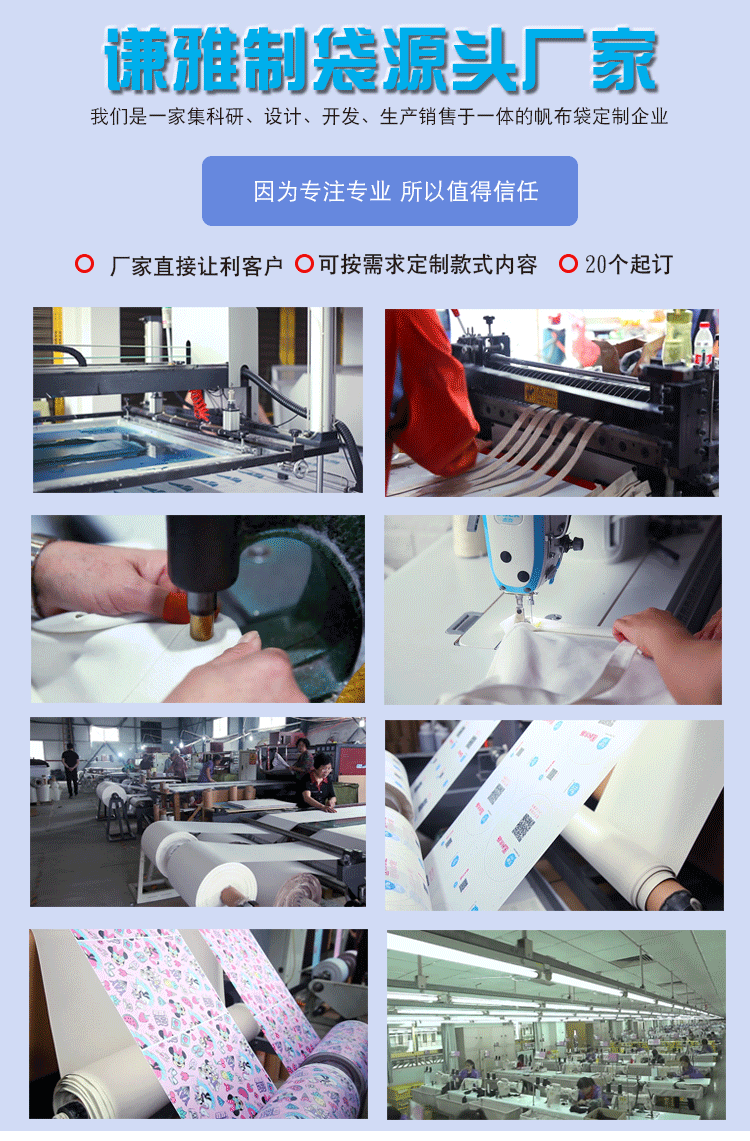 谦雅制袋源头厂家

我们是一家集科研、设计、开发、生产销售于一体的帆布袋定制企业

因为专注专业 所以值得信任

厂家直接让利客户 可按需求定制款式内容 20个起订