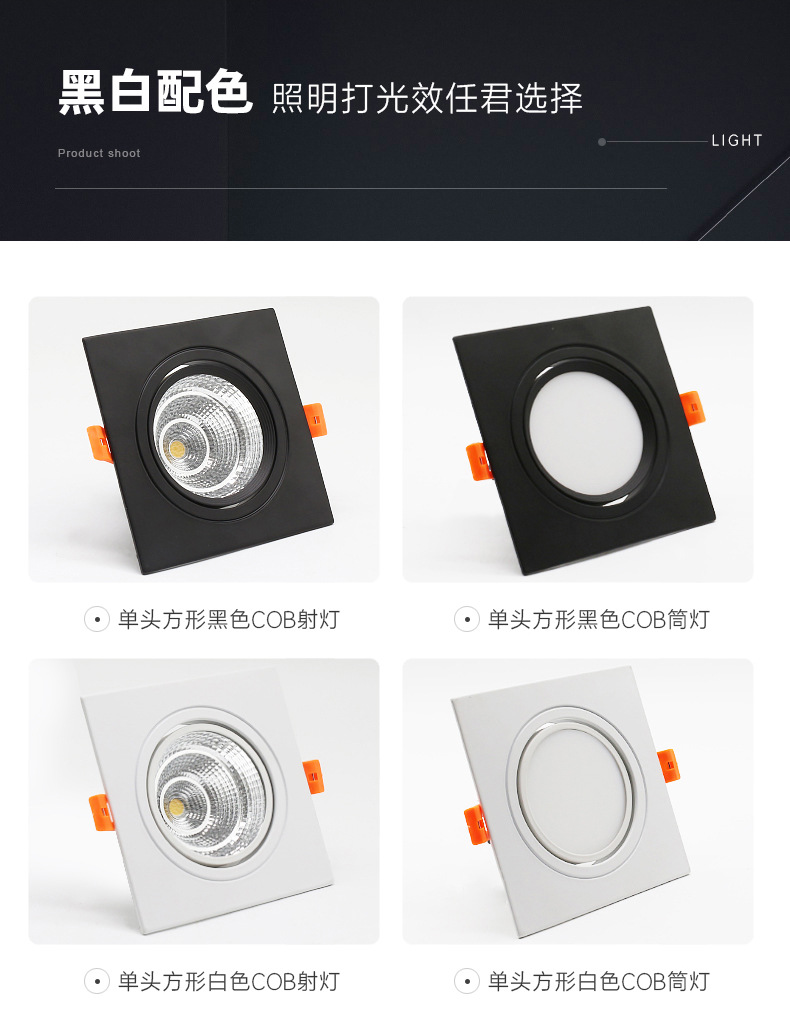 黑白配色 照明打光效任君选择

Product shoot

LIGHT

单头方形黑色COB射灯

单头方形黑色COB筒灯

单头方形白色COB射灯

单头方形白色COB筒灯