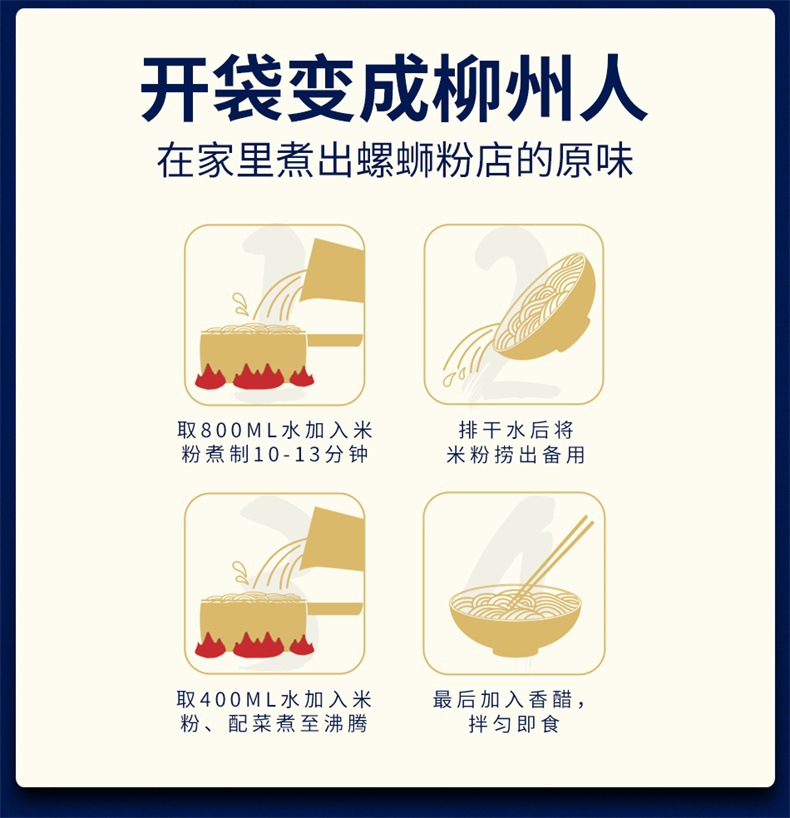 开袋变成柳州人
在家里煮出螺蛳粉店的原味

1
取800ML水加入米粉煮制10-13分钟

2
排干水后将米粉捞出备用

3
取400ML水加入米粉、配菜煮至沸腾

4
最后加入香醋，拌匀即食