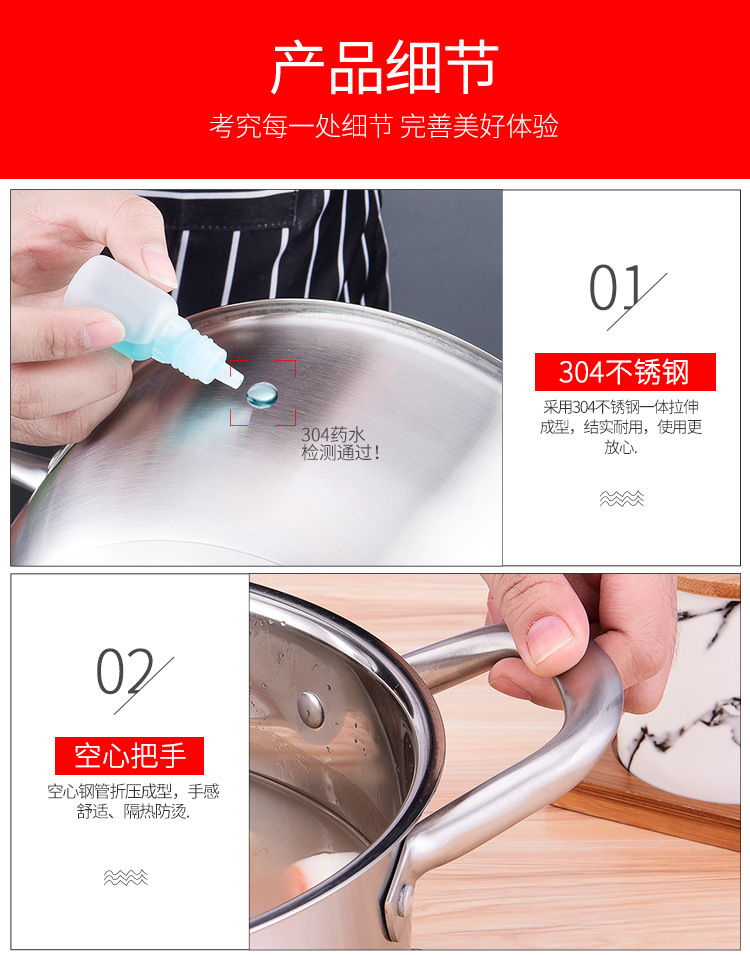 产品细节

考究每一处细节 完善美好体验

304药水
检测通过!

01

304不锈钢

采用304不锈钢一体拉伸成型，结实耐用，使用更放心.

02

空心把手

空心钢管折压成型，手感舒适、隔热防烫.