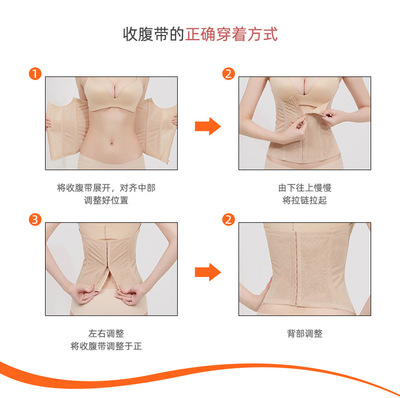 收腹带的正确穿着方式

1

将收腹带展开，对齐中部
调整好位置

2

由下往上慢慢
将拉链拉起

3

左右调整
将收腹带调整于正

2

背部调整