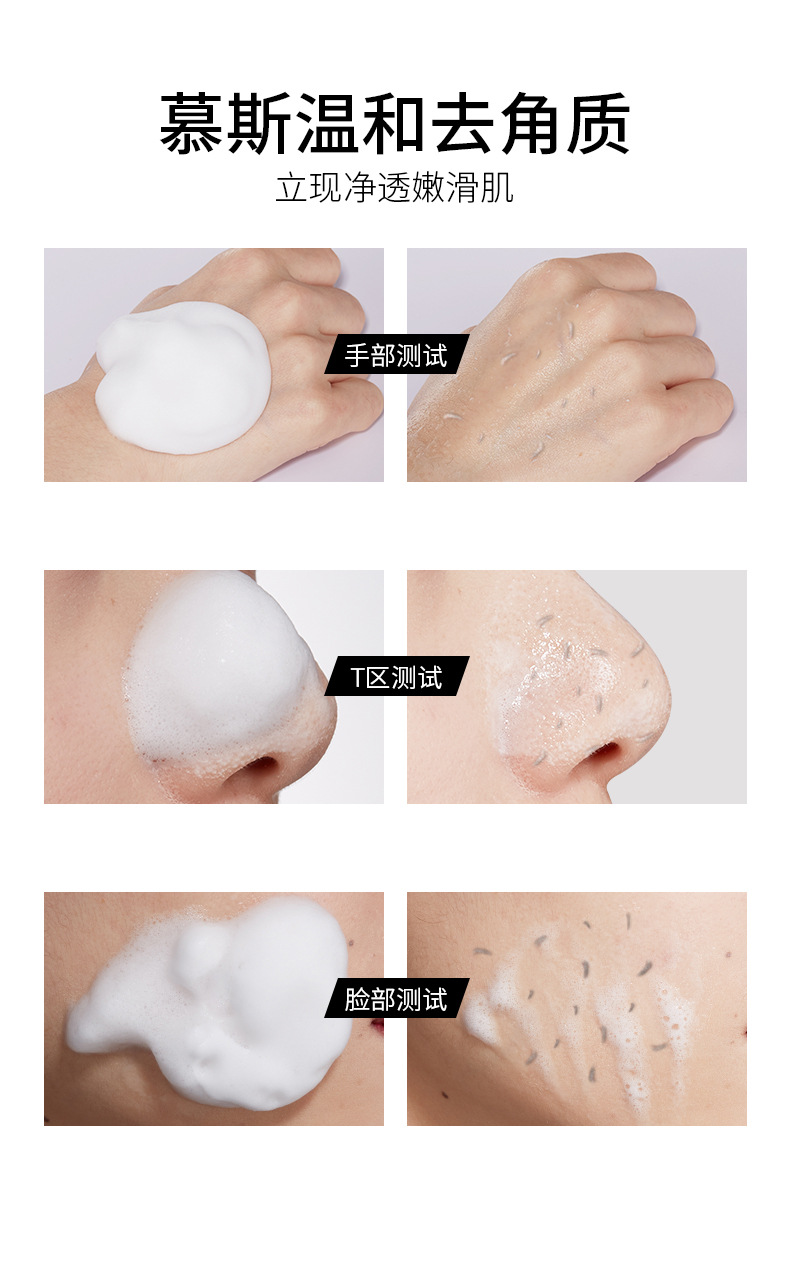 慕斯温和去角质
立现净透嫩滑肌

手部测试

T区测试

脸部测试