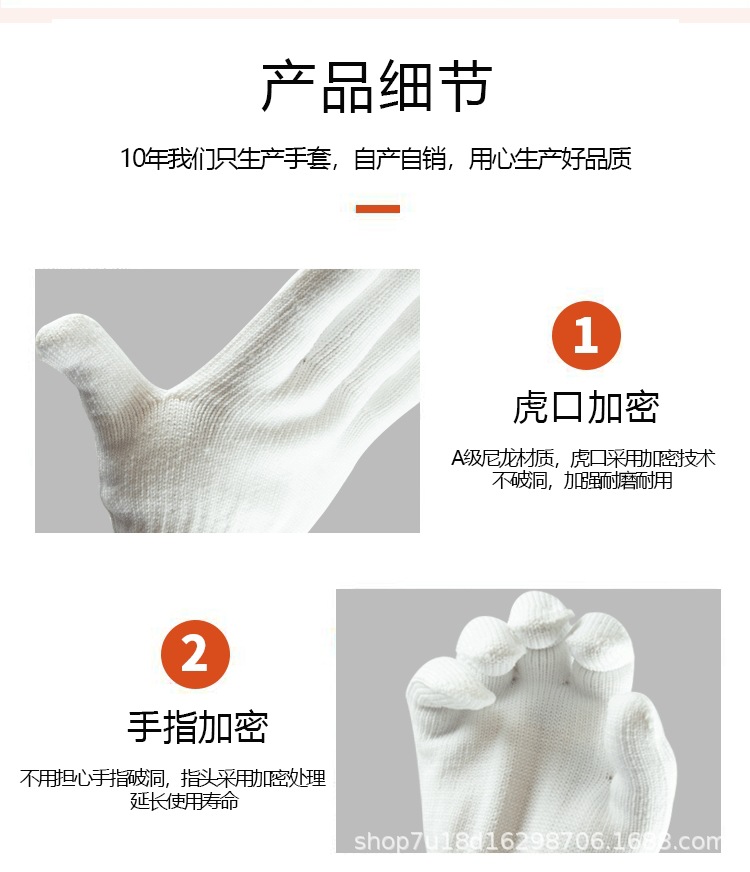 产品细节

10年我们只生产手套，自产自销，用心生产好品质

1

虎口加密

A级尼龙材质，虎口采用加密技术
不破洞，加强耐磨耐用

2

手指加密

不用担心手指破洞，指头采用加密处理
延长使用寿命

shop7u18d16298706.1688.com