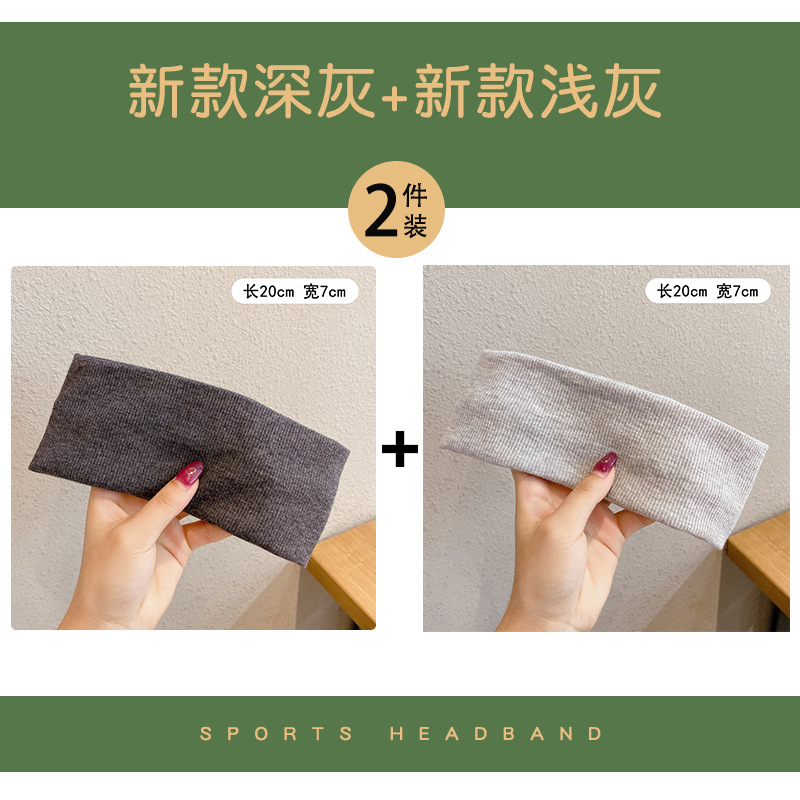 新款深灰+新款浅灰

2件装

长20cm 宽7cm

+

长20cm 宽7cm

SPORTS HEADBAND