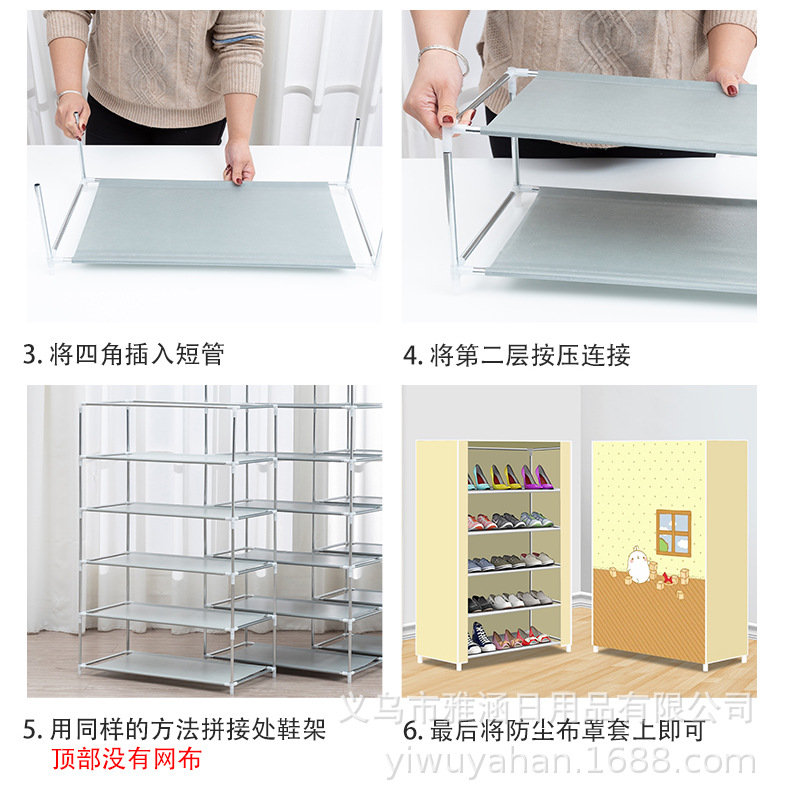 3. 将四角插入短管

4. 将第二层按压连接

5. 用同样的方法拼接处鞋架
顶部没有网布

6. 最后将防尘布罩套上即可

义乌市雅涵日用品有限公司
yiwuyahan.1688.com