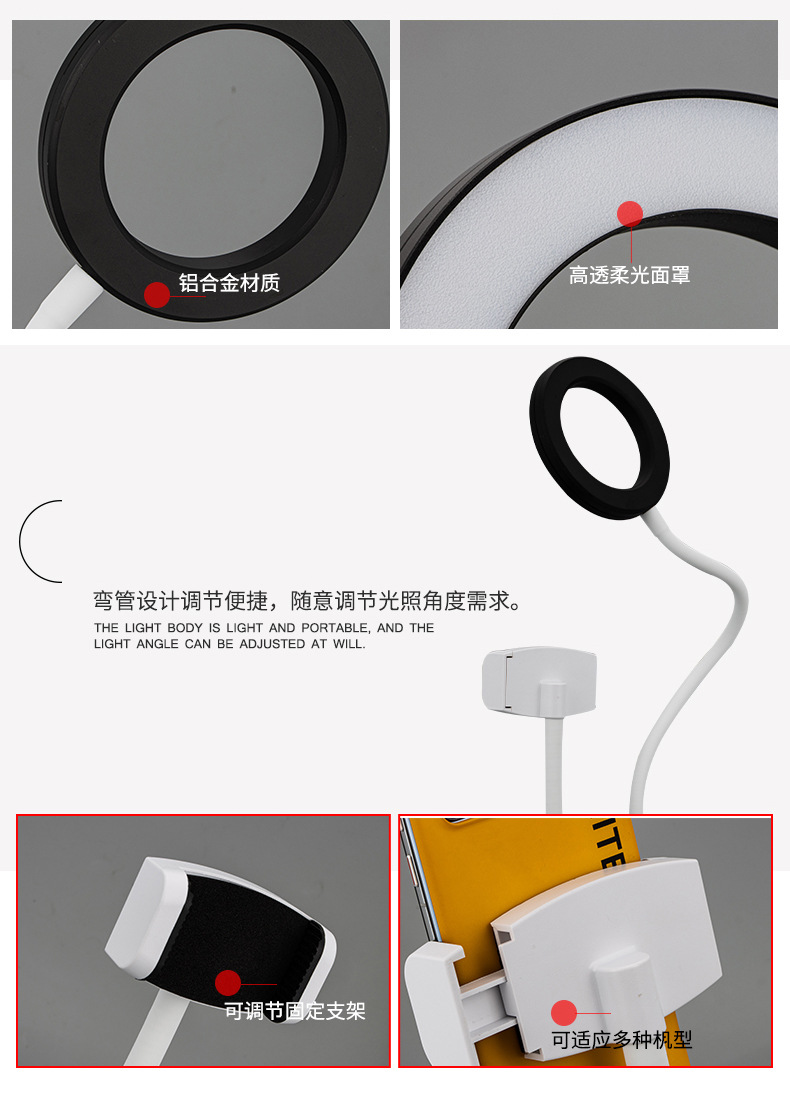 铝合金材质

高透柔光面罩

弯管设计调节便捷，随意调节光照角度需求。

THE LIGHT BODY IS LIGHT AND PORTABLE, AND THE LIGHT ANGLE CAN BE ADJUSTED AT WILL.

可调节固定支架

ITE

可适应多种机型