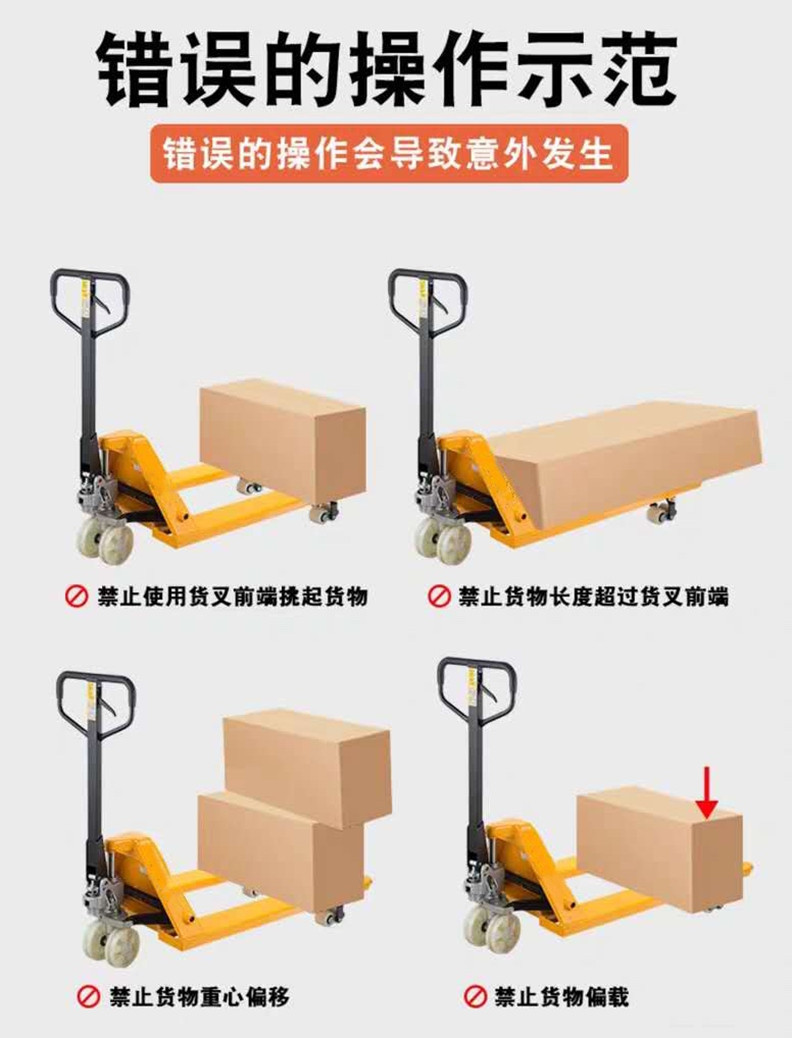 错误的操作示范

错误的操作会导致意外发生

禁止使用货叉前端挑起货物

禁止货物长度超过货叉前端

禁止货物重心偏移

禁止货物偏载