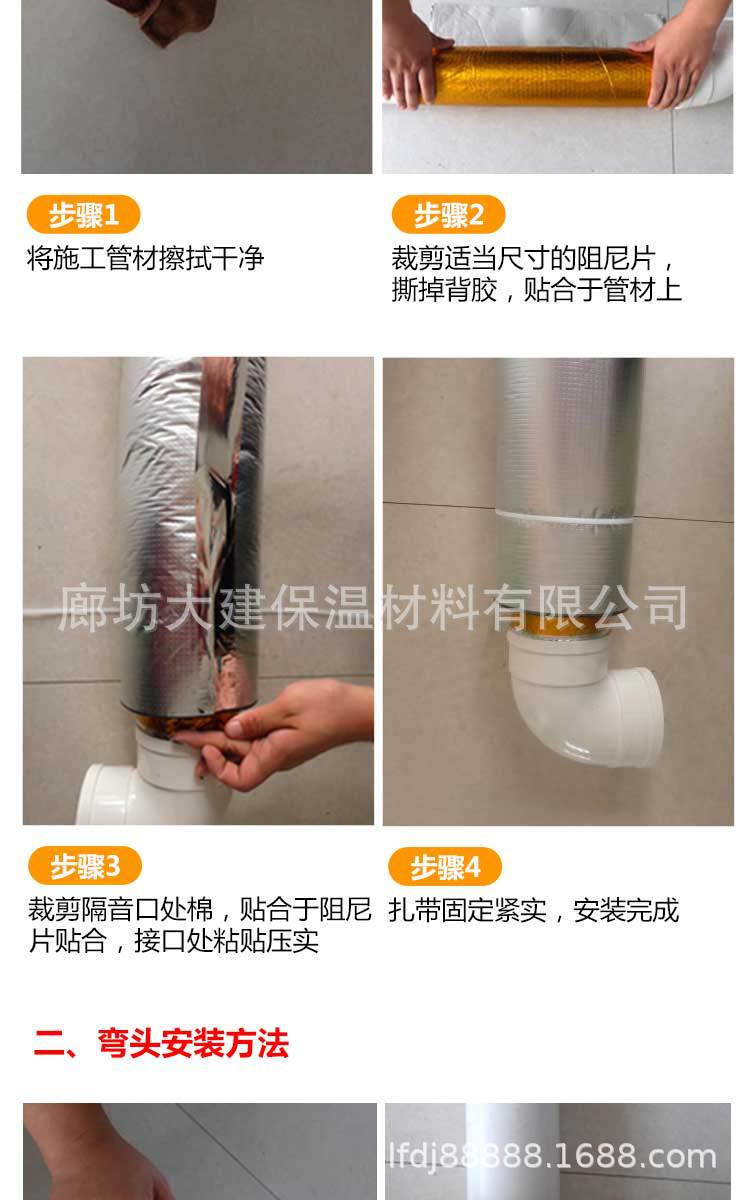 步骤1
将施工管材擦拭干净

步骤2
裁剪适当尺寸的阻尼片，撕掉背胶，贴合于管材上

廊坊大建保温材料有限公司

步骤3
裁剪隔音口处棉，贴合于阻尼片贴合，接口处粘贴压实

步骤4
扎带固定紧实，安装完成

二、弯头安装方法

lfdj88888.1688.com