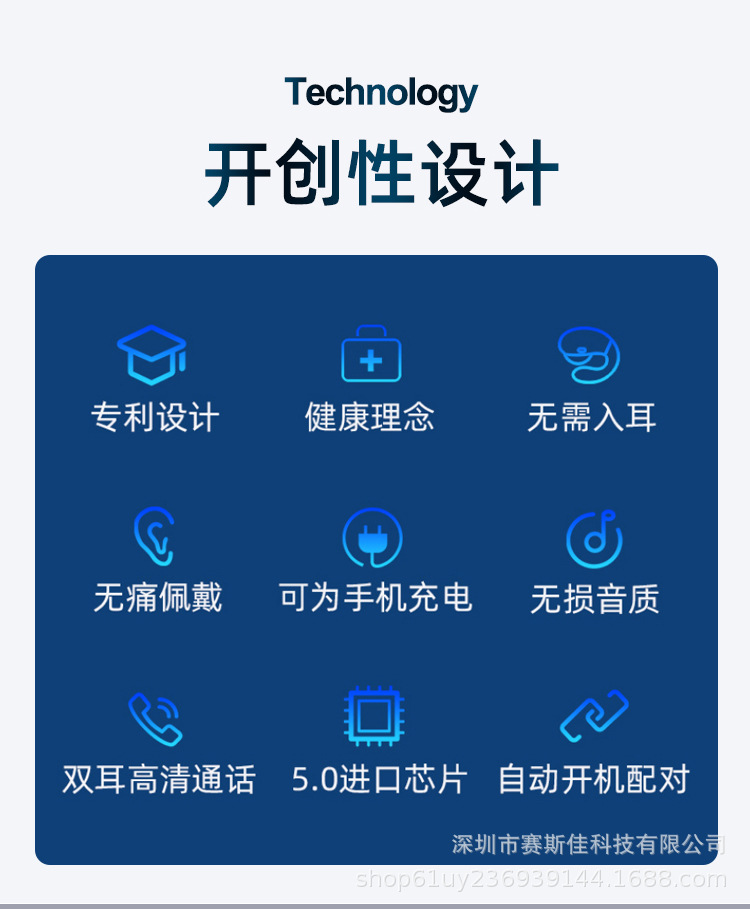 Technology

开创性设计

专利设计

健康理念

无需入耳

无痛佩戴

可为手机充电

无损音质

双耳高清通话

5.0进口芯片

自动开机配对

深圳市赛斯佳科技有限公司
shop61uy236939144.1688.com