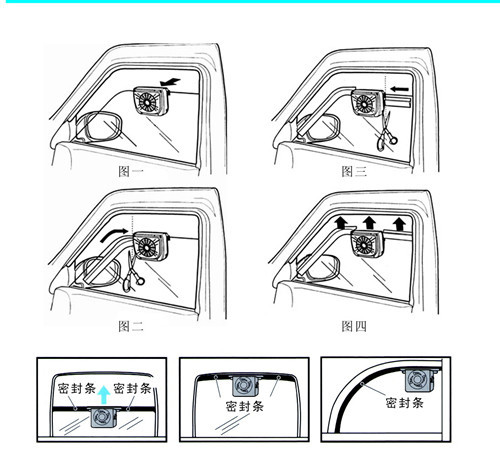 图一

图三

图二

图四

密封条 密封条

密封条

密封条