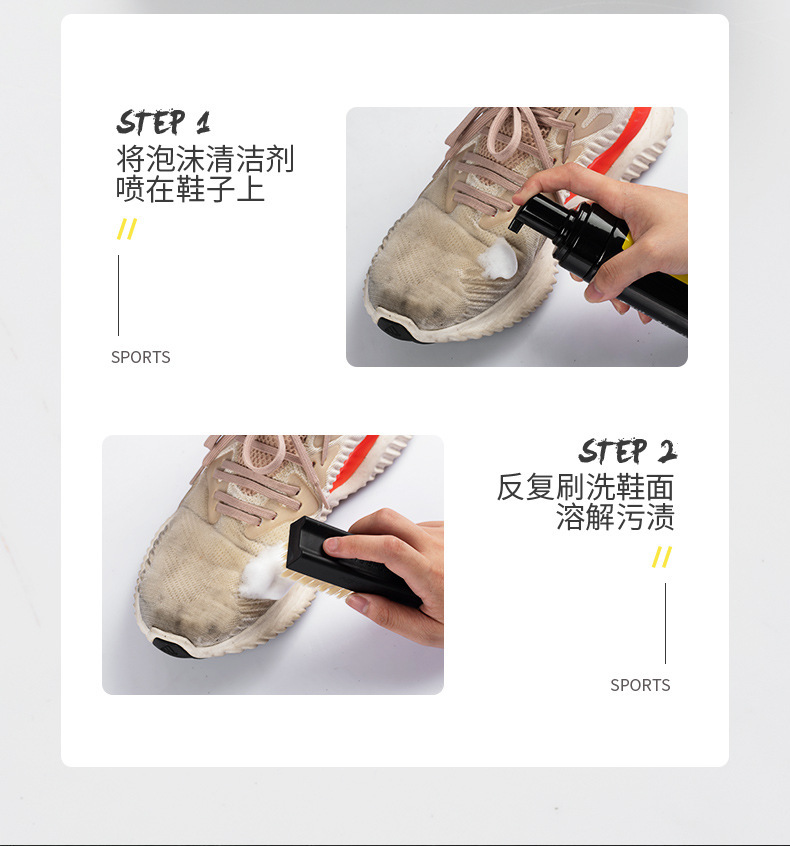 STEP 1
将泡沫清洁剂
喷在鞋子上
//

SPORTS

STEP 2
反复刷洗鞋面
溶解污渍
//

SPORTS