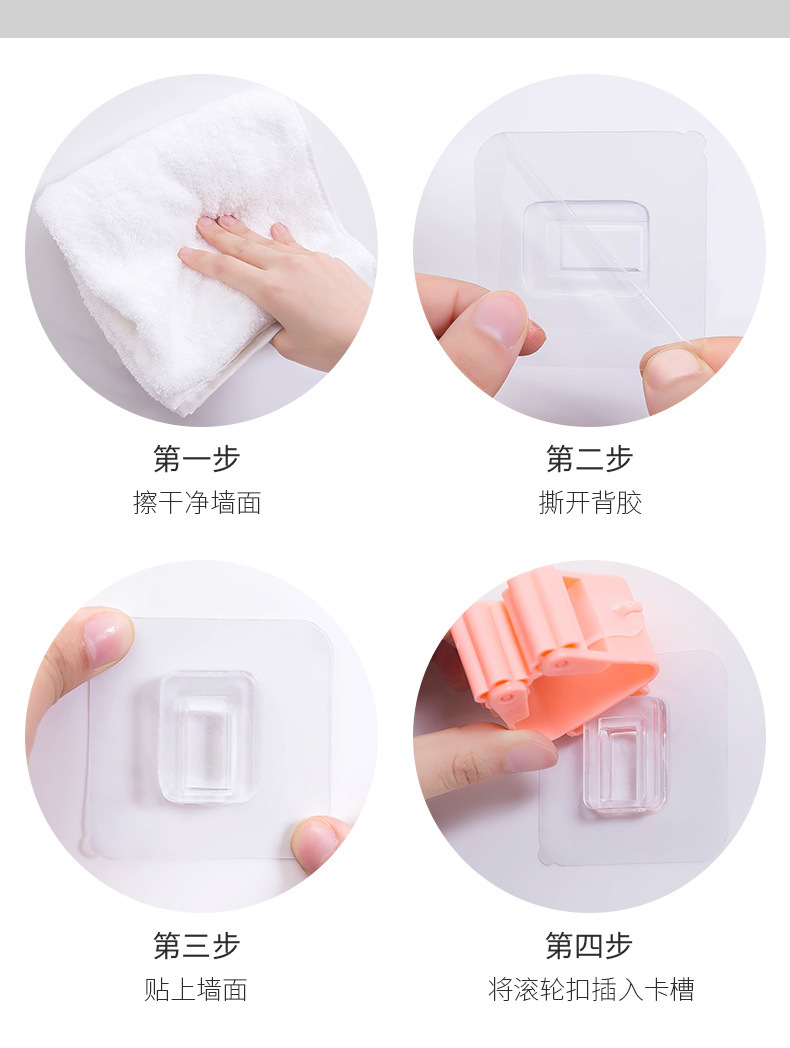 第一步
擦干净墙面

第二步
撕开背胶

第三步
贴上墙面

第四步
将滚轮扣插入卡槽