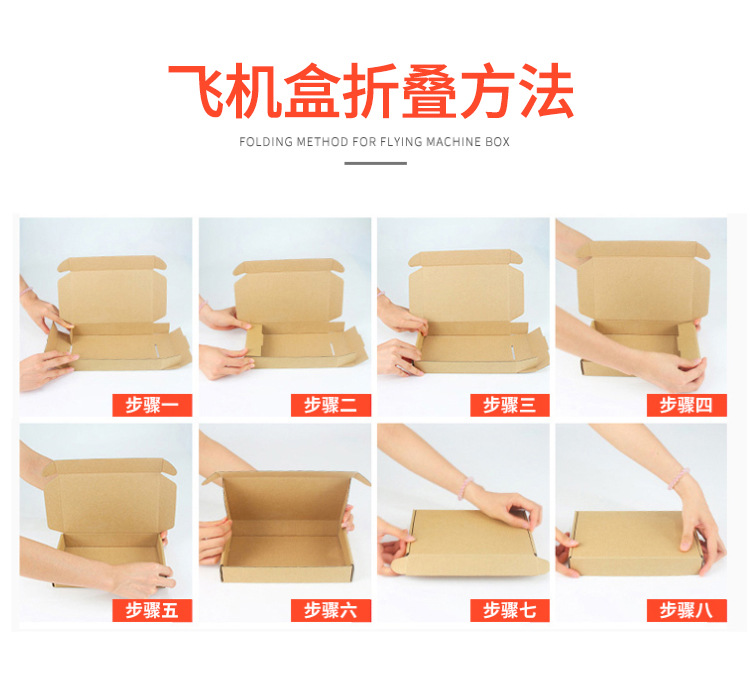 飞机盒折叠方法

FOLDING METHOD FOR FLYING MACHINE BOX

步骤一

步骤二

步骤三

步骤四

步骤五

步骤六

步骤七

步骤八