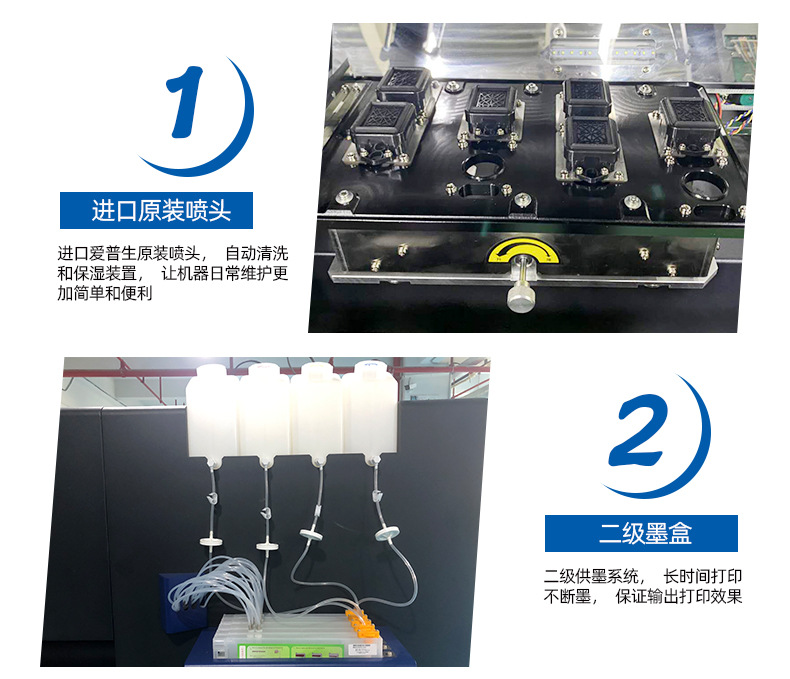 1

进口原装喷头

进口爱普生原装喷头， 自动清洗和保湿装置， 让机器日常维护更加简单和便利

2

二级墨盒

二级供墨系统， 长时间打印不断墨， 保证输出打印效果