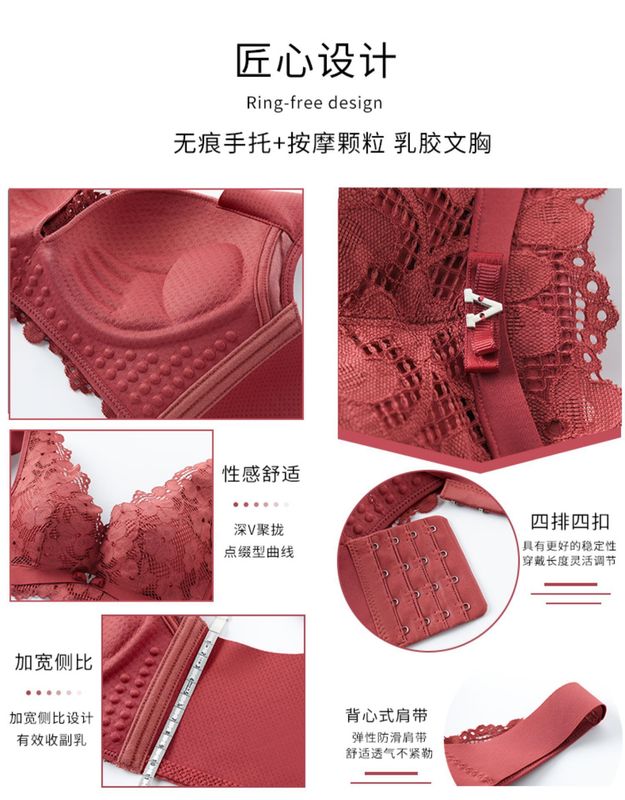 匠心设计

Ring-free design

无痕手托+按摩颗粒 乳胶文胸

性感舒适

深V聚拢
点缀型曲线

四排四扣

具有更好的稳定性
穿戴长度灵活调节

加宽侧比

加宽侧比设计
有效收副乳

背心式肩带

弹性防滑肩带
舒适透气不紧勒