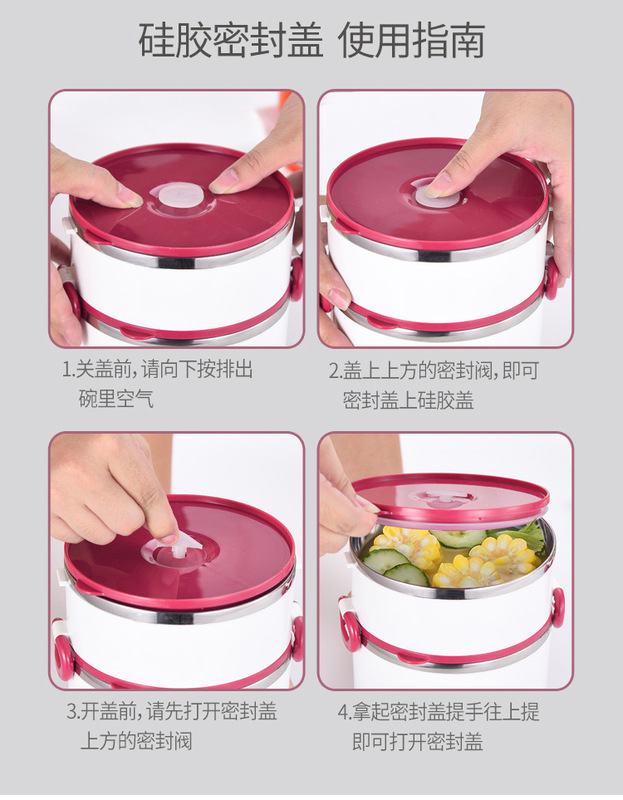 硅胶密封盖 使用指南

1.关盖前，请向下按排出碗里空气

2.盖上上方的密封阀，即可密封盖上硅胶盖

3.开盖前，请先打开密封盖上方的密封阀

4.拿起密封盖提手往上提即可打开密封盖