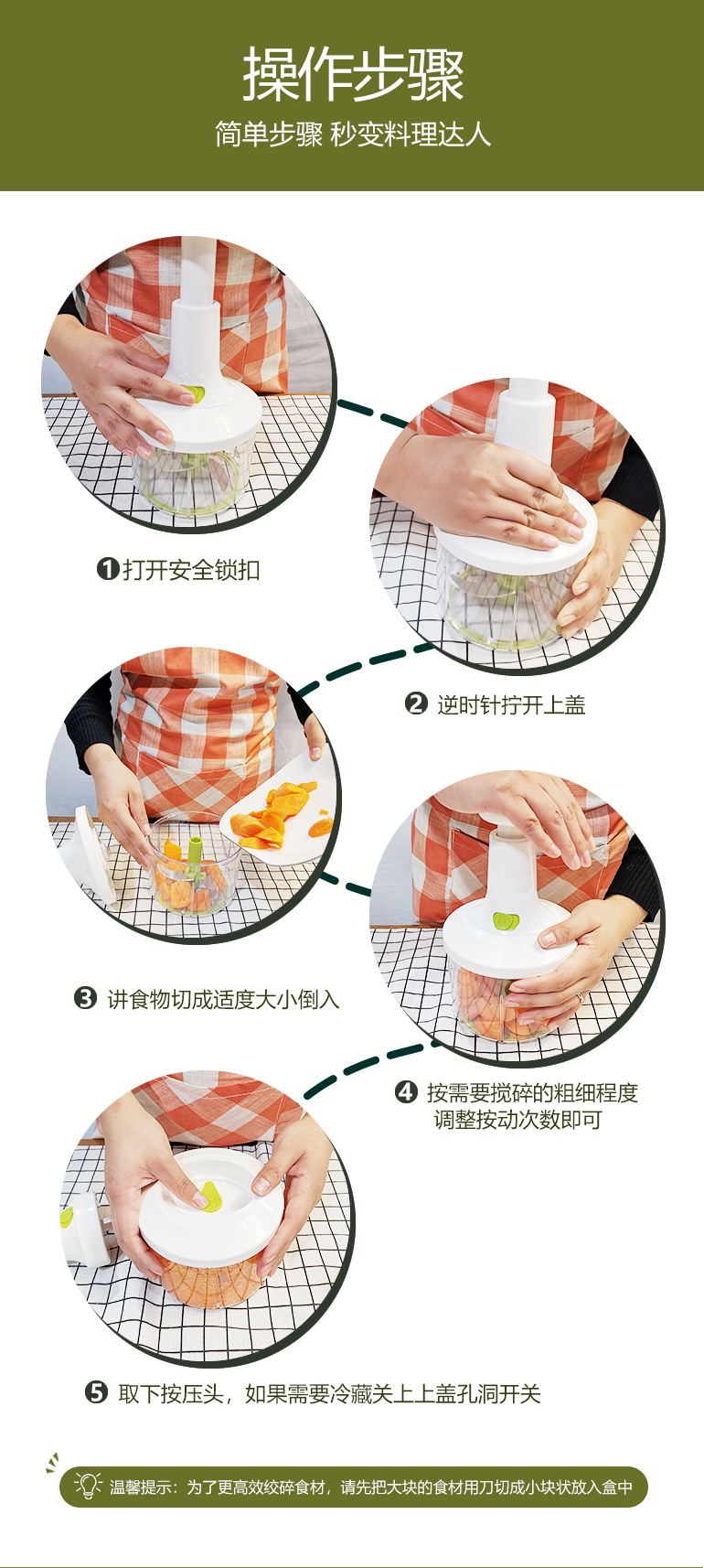 操作步骤

简单步骤 秒变料理达人

❶打开安全锁扣

❷ 逆时针拧开上盖

❸ 讲食物切成适度大小倒入

❹ 按需要搅碎的粗细程度调整按动次数即可

❺ 取下按压头，如果需要冷藏关上上盖孔洞开关

温馨提示：为了更高效绞碎食材，请先把大块的食材用刀切成小块状放入盒中