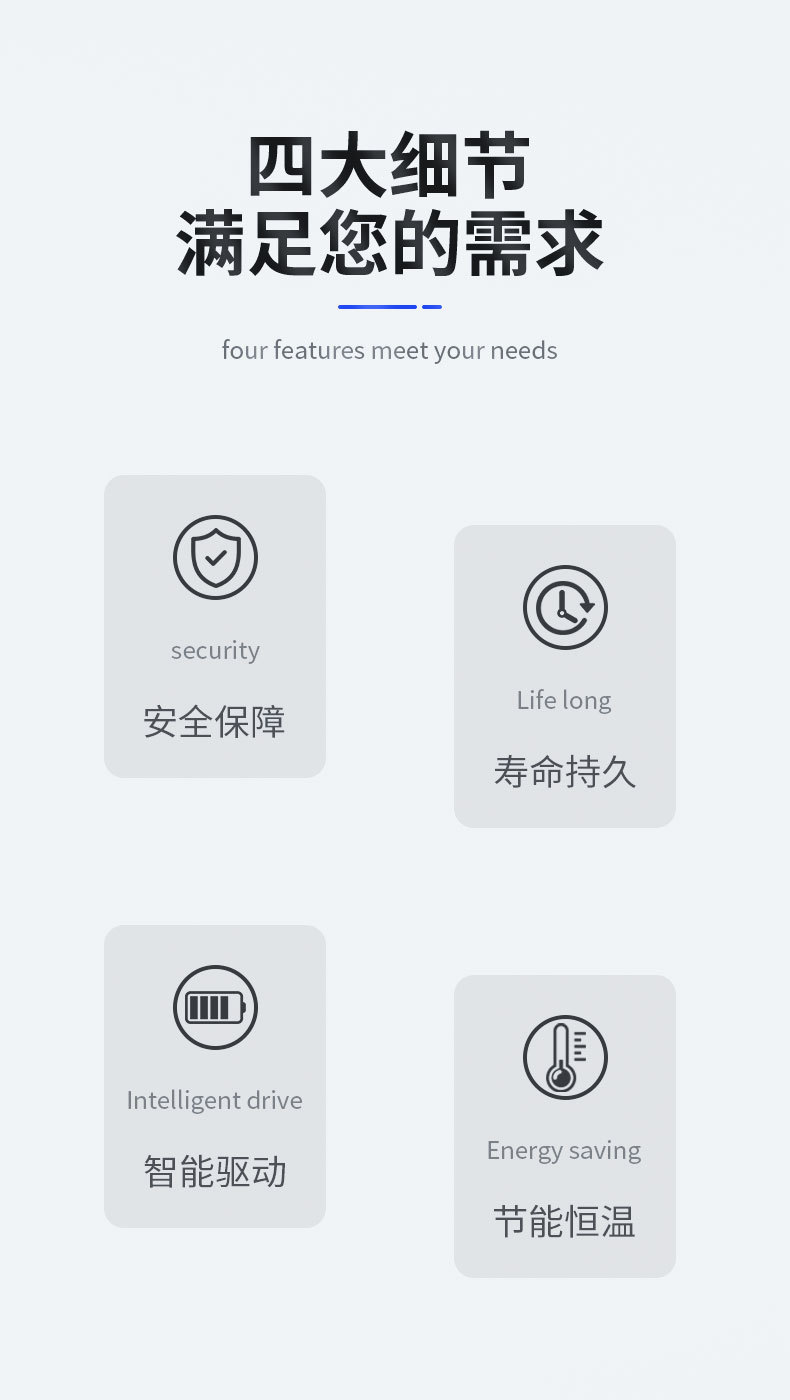 四大细节
满足您的需求

four features meet your needs

security

安全保障

Life long

寿命持久

Intelligent drive

智能驱动

Energy saving

节能恒温