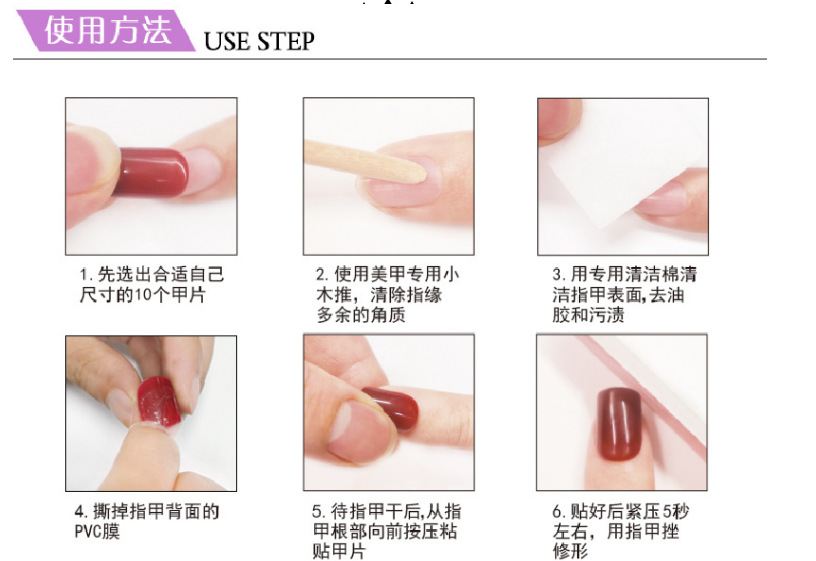 使用方法 USE STEP

1. 先选出合适自己尺寸的10个甲片

2. 使用美甲专用小木推，清除指缘多余的角质

3. 用专用清洁棉清洁指甲表面,去油胶和污渍

4. 撕掉指甲背面的PVC膜

5. 待指甲干后,从指甲根部向前按压粘贴甲片

6. 贴好后紧压5秒左右，用指甲挫修形