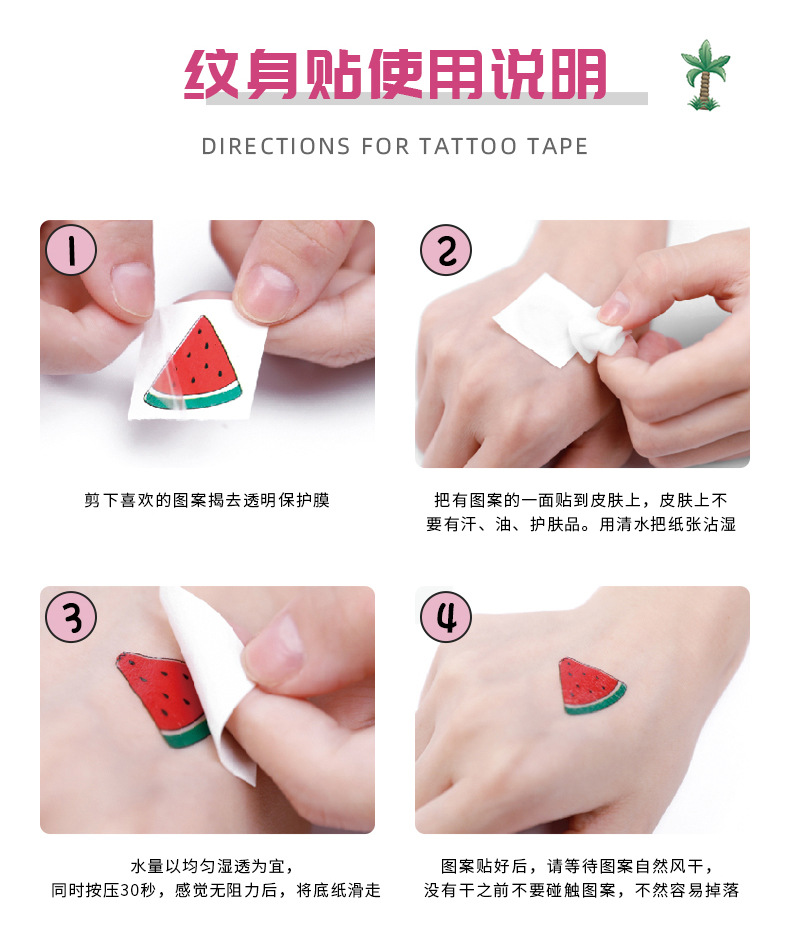 纹身贴使用说明

DIRECTIONS FOR TATTOO TAPE

1

剪下喜欢的图案揭去透明保护膜

2

把有图案的一面贴到皮肤上，皮肤上不要有汗、油、护肤品。用清水把纸张沾湿

3

水量以均匀湿透为宜，同时按压30秒，感觉无阻力后，将底纸滑走

4

图案贴好后，请等待图案自然风干，没有干之前不要碰触图案，不然容易掉落