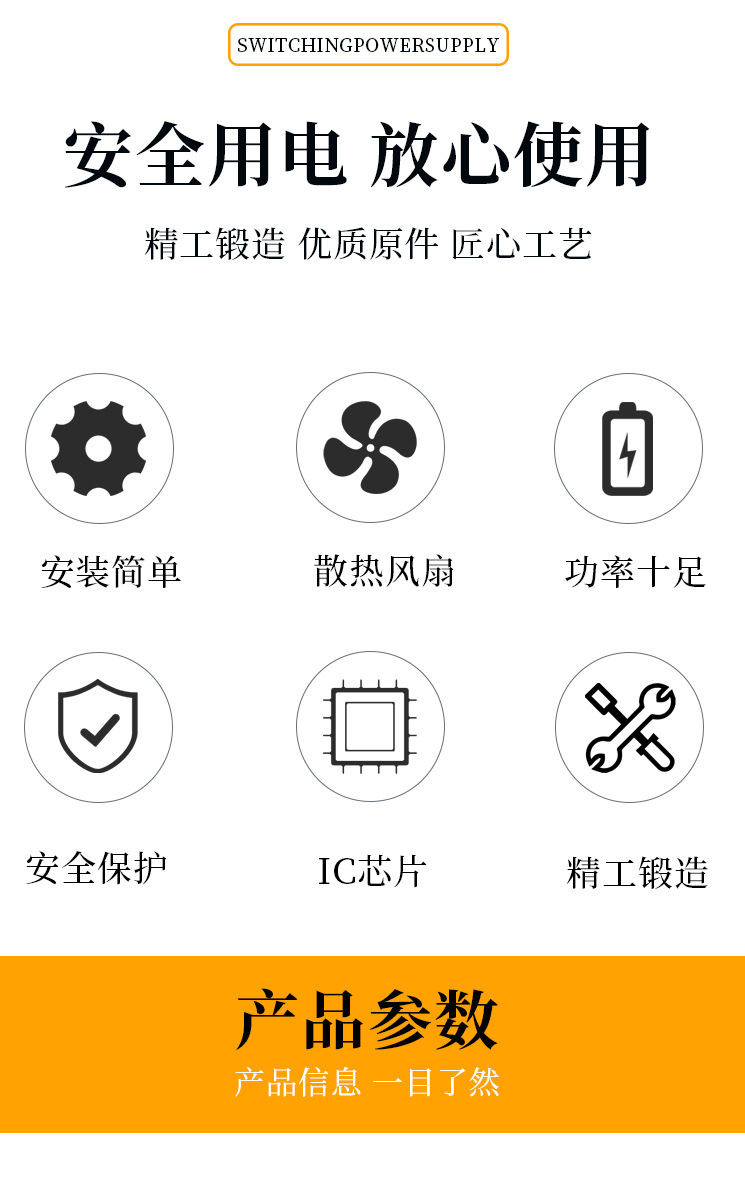 SWITCHINGPOWERSUPPLY

安全用电 放心使用

精工锻造 优质原件 匠心工艺

安装简单

散热风扇

功率十足

安全保护

IC芯片

精工锻造

产品参数

产品信息 一目了然