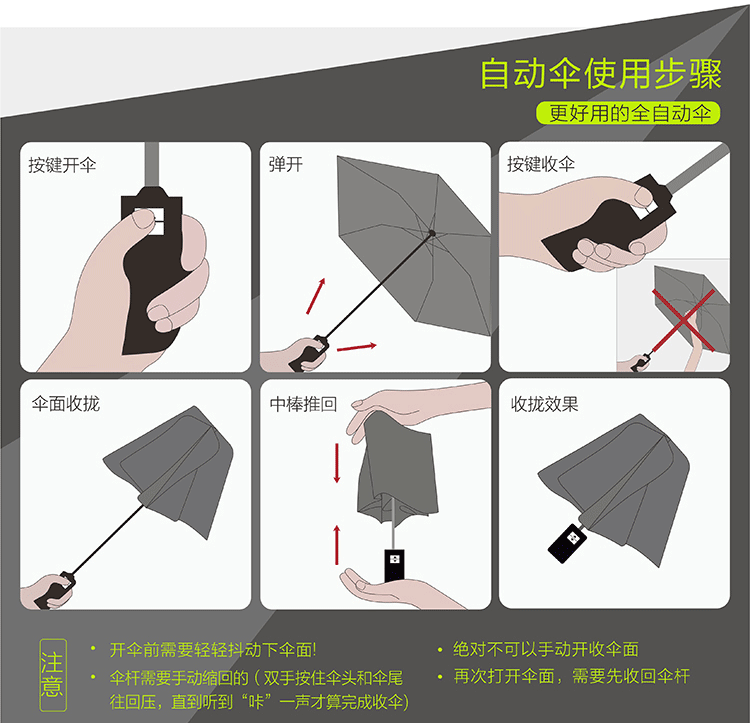 自动伞使用步骤

更好用的全自动伞

按键开伞

弹开

按键收伞

伞面收拢

中棒推回

收拢效果

注意

• 开伞前需要轻轻抖动下伞面!

• 伞杆需要手动缩回的（双手按住伞头和伞尾往回压，直到听到“咔”一声才算完成收伞)

• 绝对不可以手动开收伞面

• 再次打开伞面，需要先收回伞杆