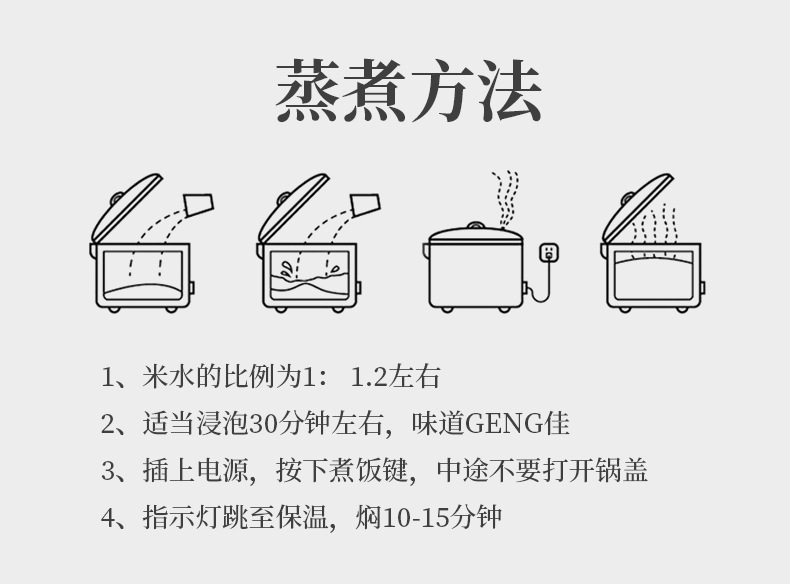 蒸煮方法

1、米水的比例为1： 1.2左右

2、适当浸泡30分钟左右，味道GENG佳

3、插上电源，按下煮饭键，中途不要打开锅盖

4、指示灯跳至保温，焖10-15分钟