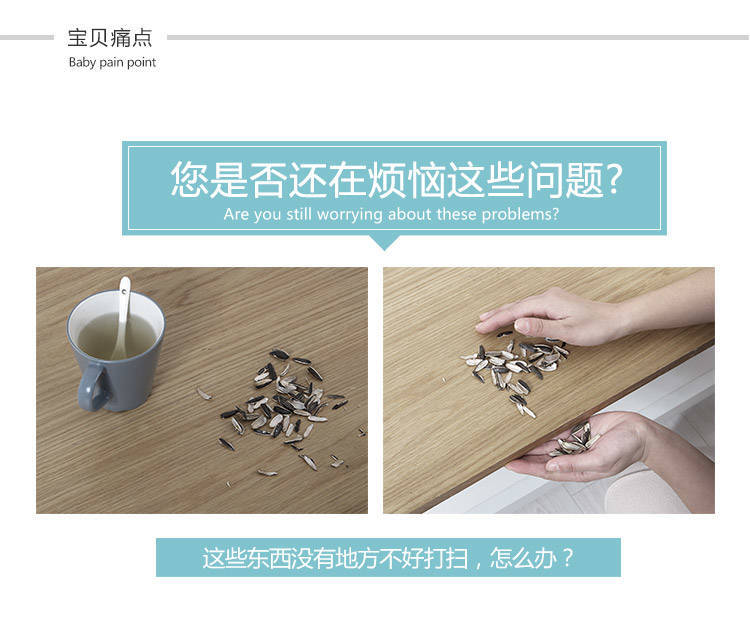 宝贝痛点
Baby pain point

您是否还在烦恼这些问题?
Are you still worrying about these problems?

这些东西没有地方不好打扫，怎么办？