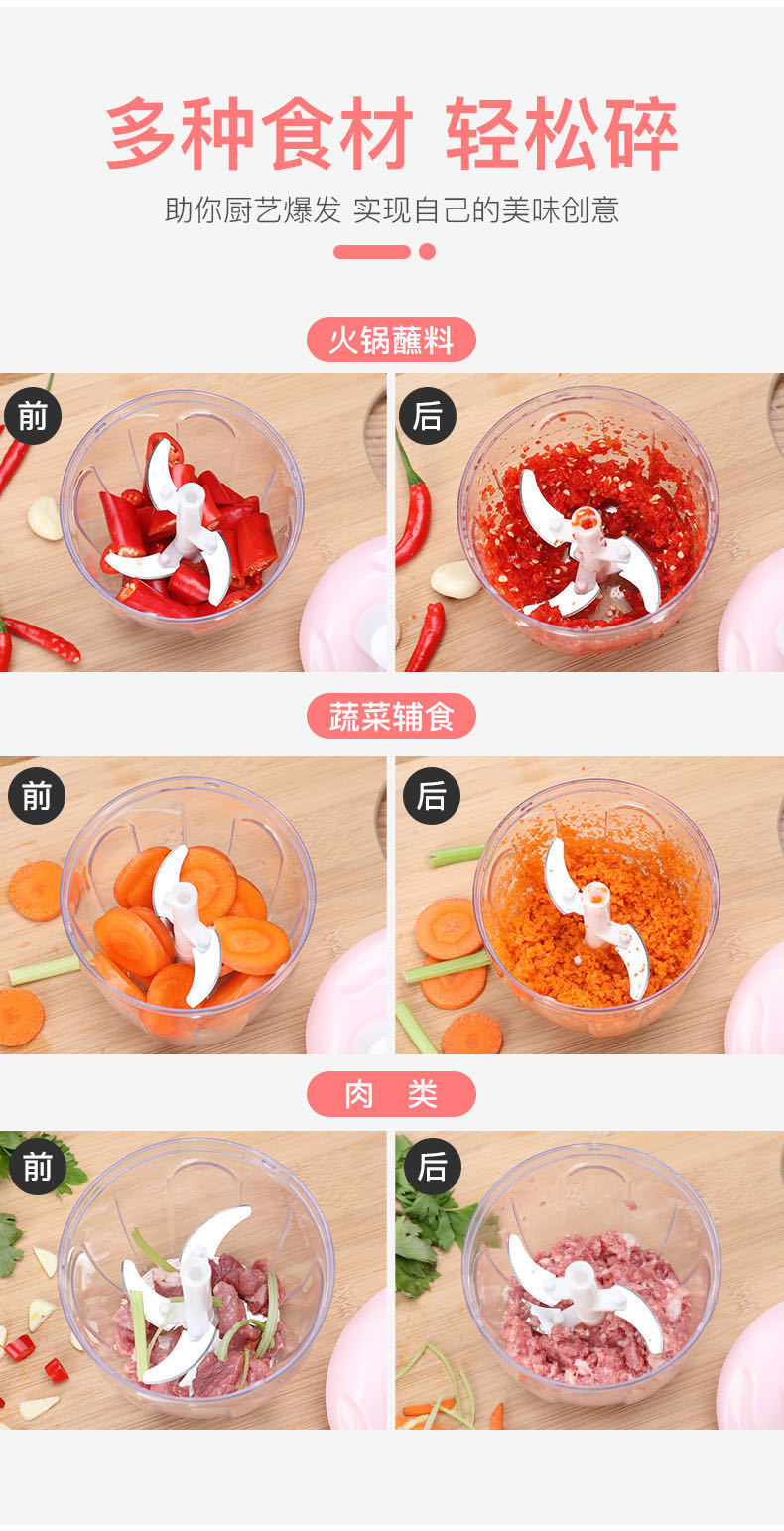 多种食材 轻松碎

助你厨艺爆发 实现自己的美味创意

火锅蘸料

前

后

蔬菜辅食

前

后

肉 类

前

后