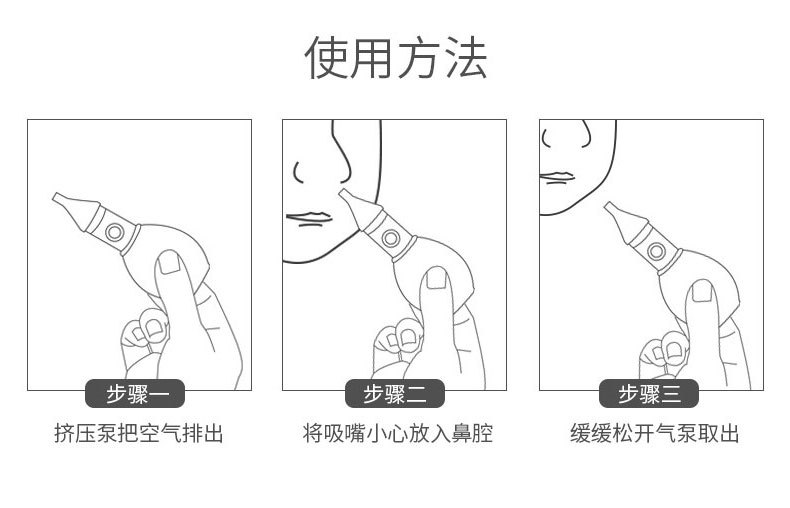 使用方法

步骤一
挤压泵把空气排出

步骤二
将吸嘴小心放入鼻腔

步骤三
缓缓松开气泵取出