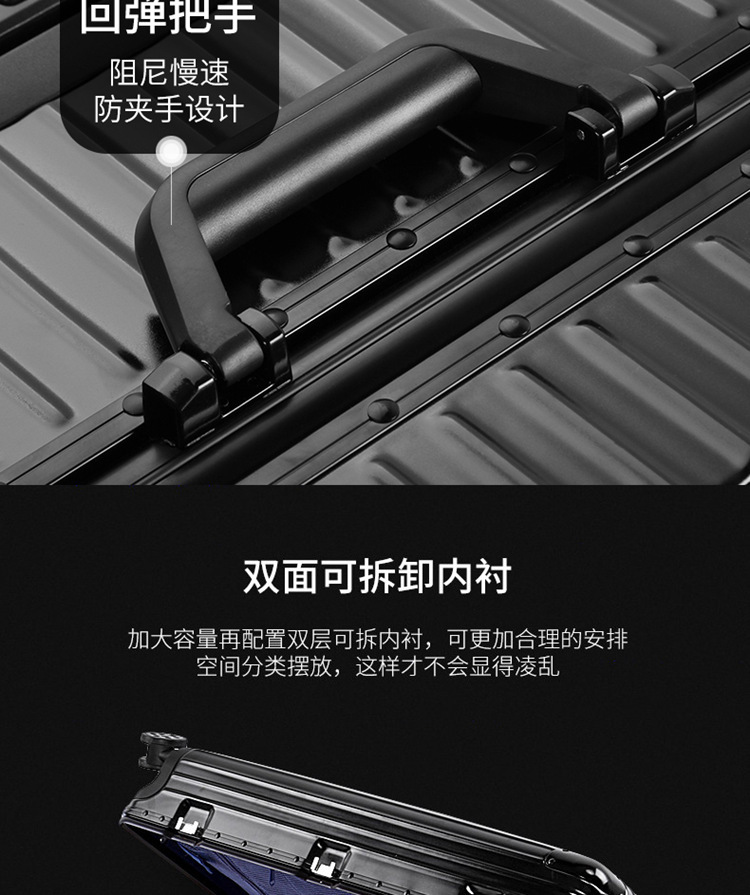 回弹把手

阻尼慢速
防夹手设计

双面可拆卸内衬

加大容量再配置双层可拆内衬，可更加合理的安排空间分类摆放，这样才不会显得凌乱