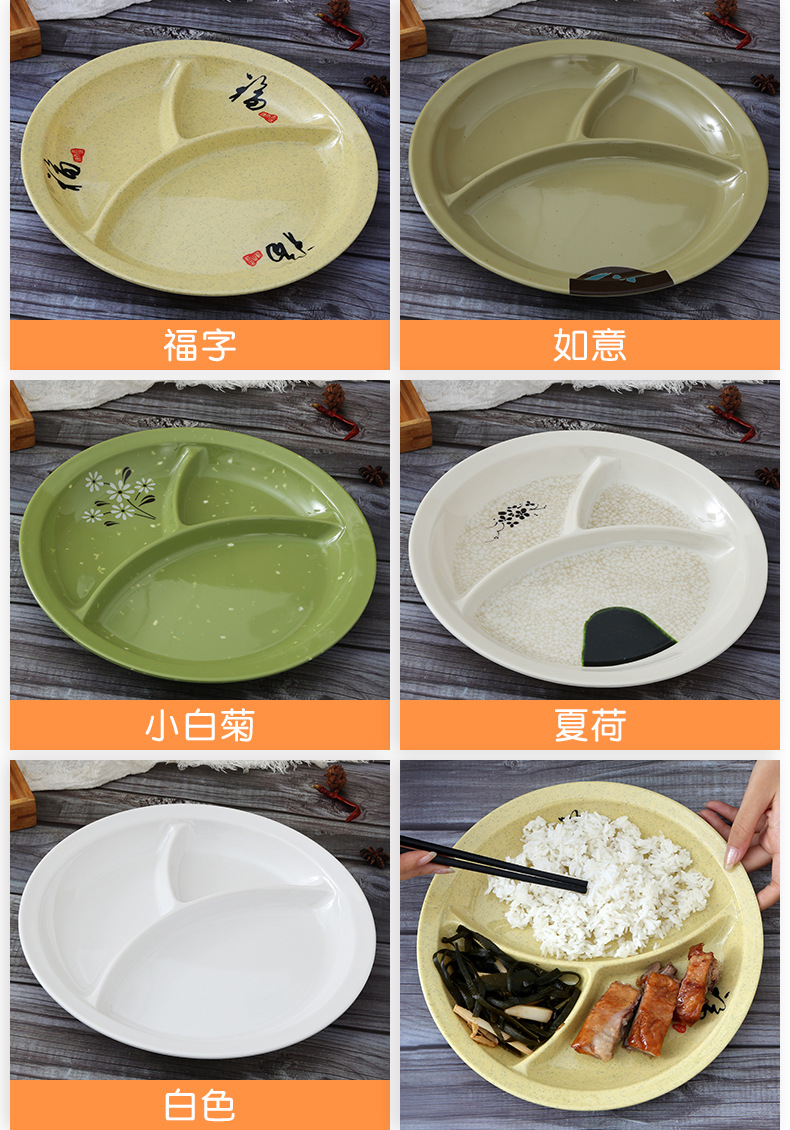 福
福
福字
如意
小白菊
夏荷
白色