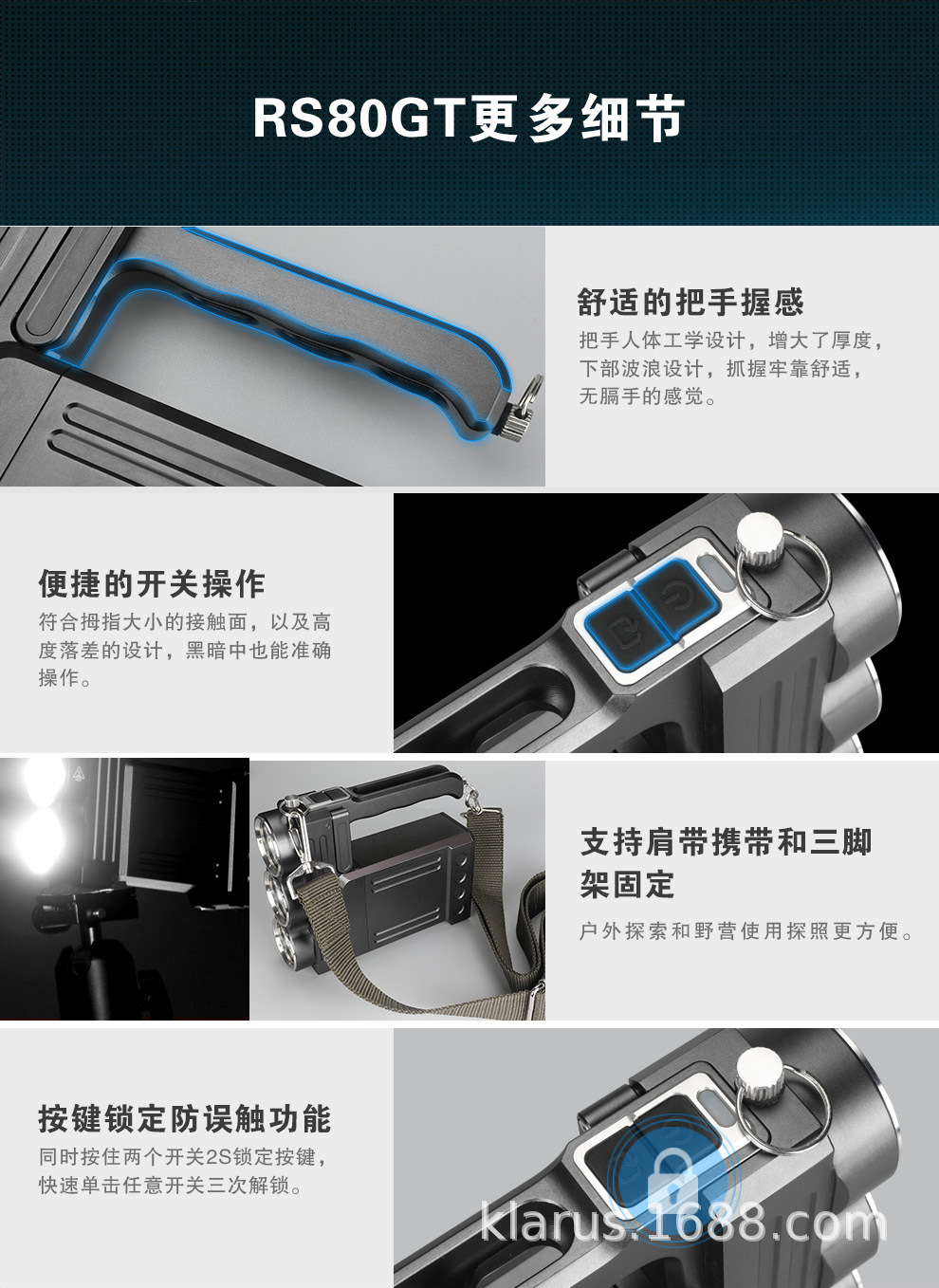 RS80GT更多细节

舒适的把手握感

把手人体工学设计，增大了厚度，下部波浪设计，抓握牢靠舒适，无膈手的感觉。

便捷的开关操作

符合拇指大小的接触面，以及高度落差的设计，黑暗中也能准确操作。

支持肩带携带和三脚架固定

户外探索和野营使用探照更方便。

按键锁定防误触功能

同时按住两个开关2S锁定按键，快速单击任意开关三次解锁。

klarus.1688.com