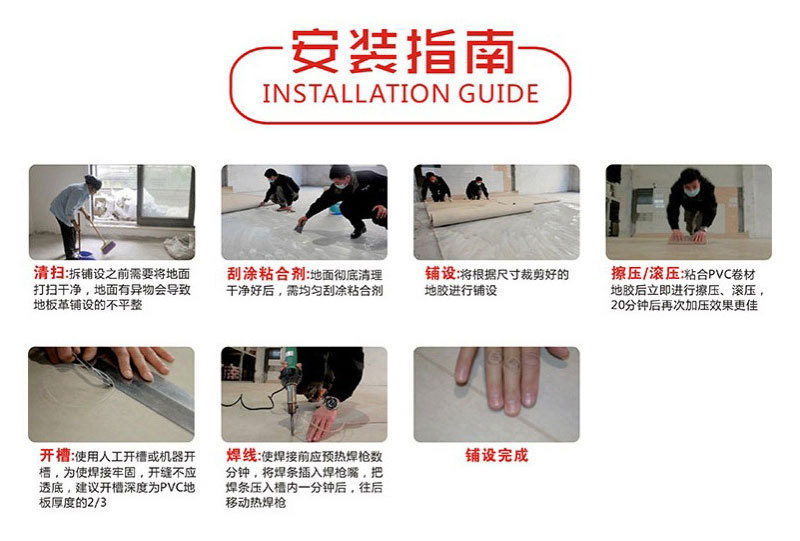 安装指南
INSTALLATION GUIDE

清扫:拆铺设之前需要将地面打扫干净，地面有异物会导致地板革铺设的不平整

刮涂粘合剂:地面彻底清理干净好后，需均匀刮涂粘合剂

铺设:将根据尺寸裁剪好的地胶进行铺设

擦压/滚压:粘合PVC卷材地胶后立即进行擦压、滚压，20分钟后再次加压效果更佳

开槽:使用人工开槽或机器开槽，为使焊接牢固，开缝不应透底，建议开槽深度为PVC地板厚度的2/3

焊线:使焊接前应预热焊枪数分钟，将焊条插入焊枪嘴，把焊条压入槽内一分钟后，往后移动热焊枪

铺设完成