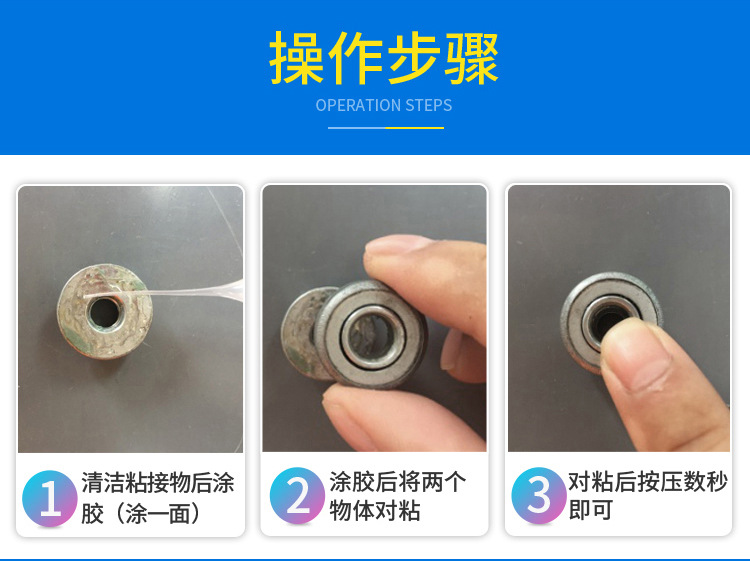 操作步骤
OPERATION STEPS

1 清洁粘接物后涂胶（涂一面）

2 涂胶后将两个物体对粘

3 对粘后按压数秒即可