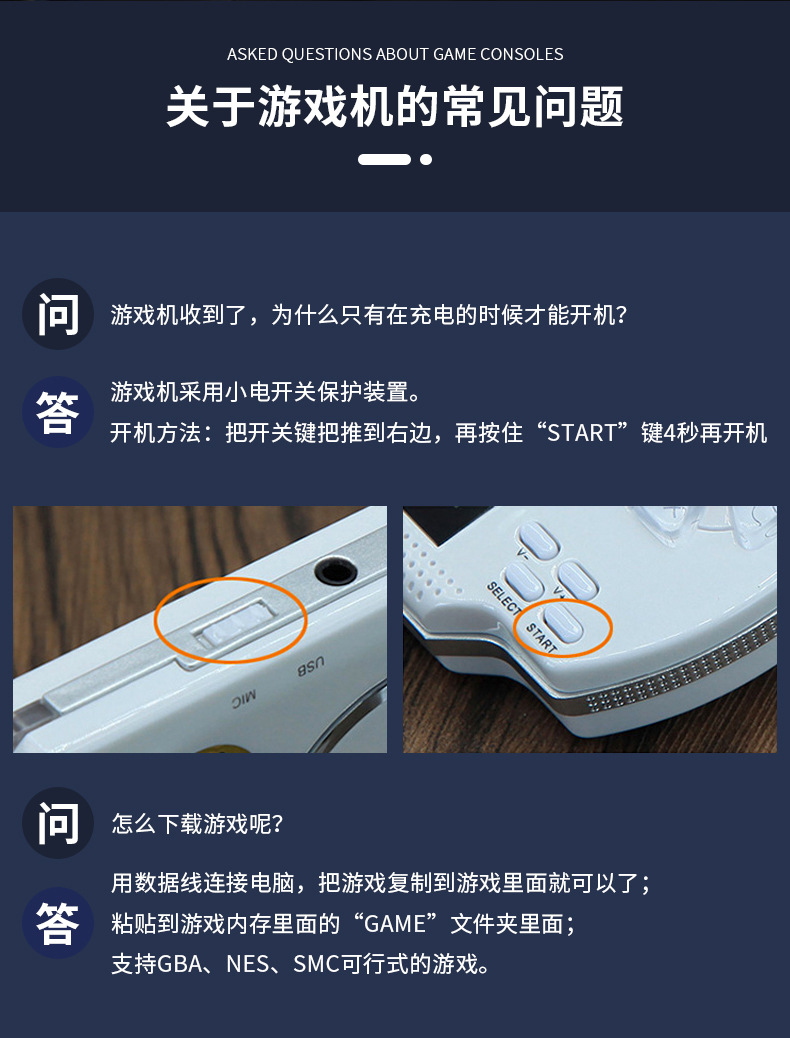 ASKED QUESTIONS ABOUT GAME CONSOLES

关于游戏机的常见问题

问 游戏机收到了，为什么只有在充电的时候才能开机？

答 游戏机采用小电开关保护装置。
开机方法：把开关键把推到右边，再按住“START”键4秒再开机

USB

MIC

V-

V+

SELECT

START

问 怎么下载游戏呢？

答 用数据线连接电脑，把游戏复制到游戏里面就可以了；
粘贴到游戏内存里面的“GAME”文件夹里面；
支持GBA、NES、SMC可行式的游戏。