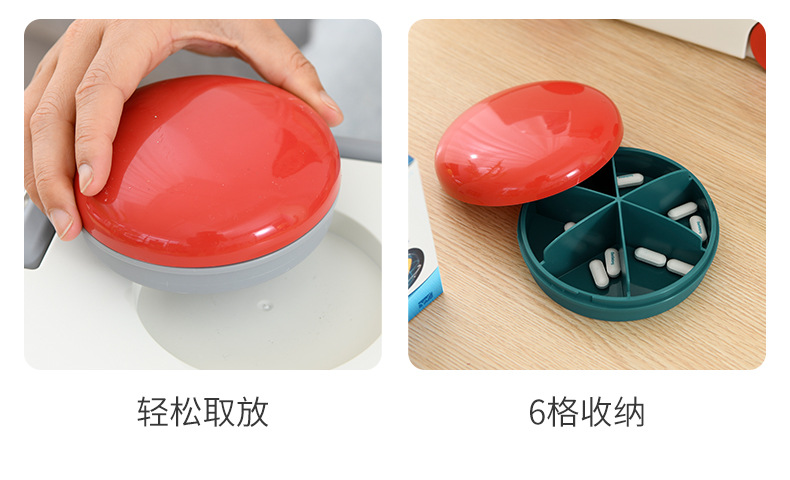 轻松取放

6格收纳