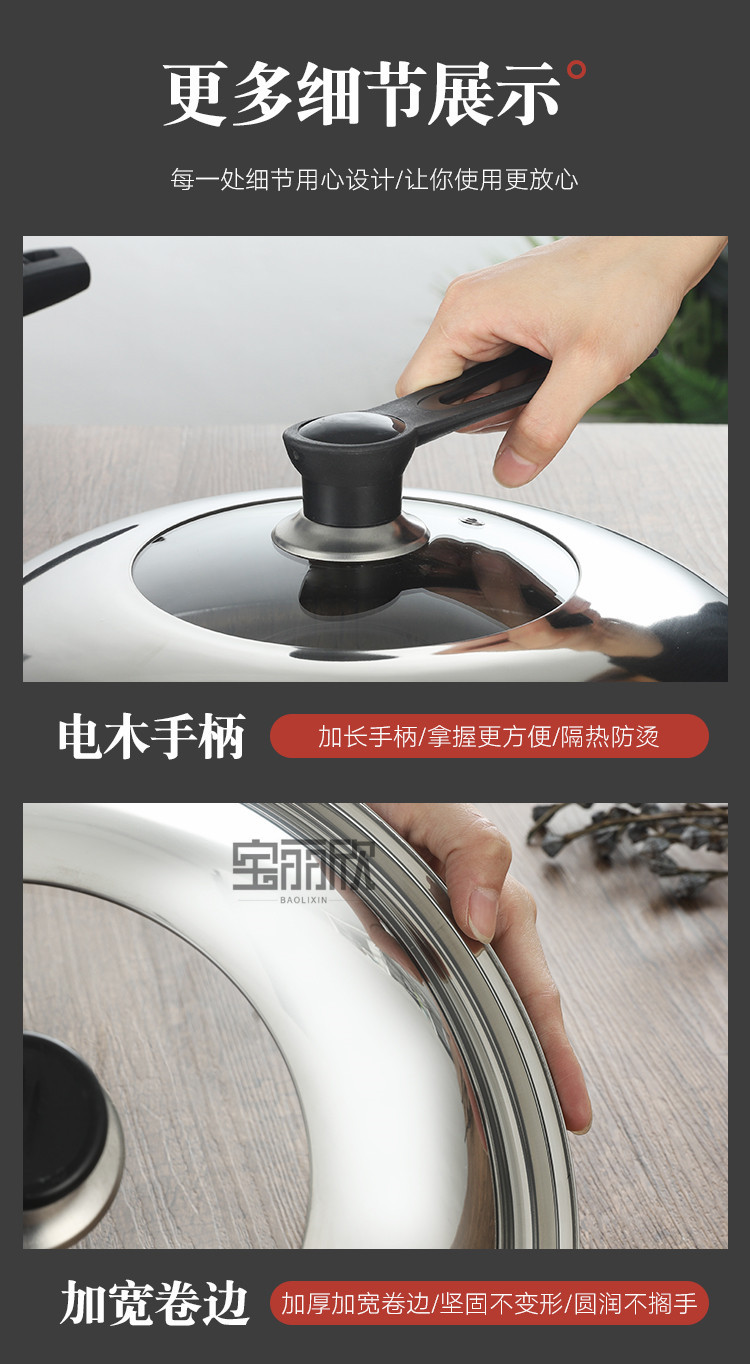 更多细节展示°

每一处细节用心设计/让你使用更放心

电木手柄

加长手柄/拿握更方便/隔热防烫

宝丽欣
BAOLIXIN

加宽卷边

加厚加宽卷边/坚固不变形/圆润不搁手