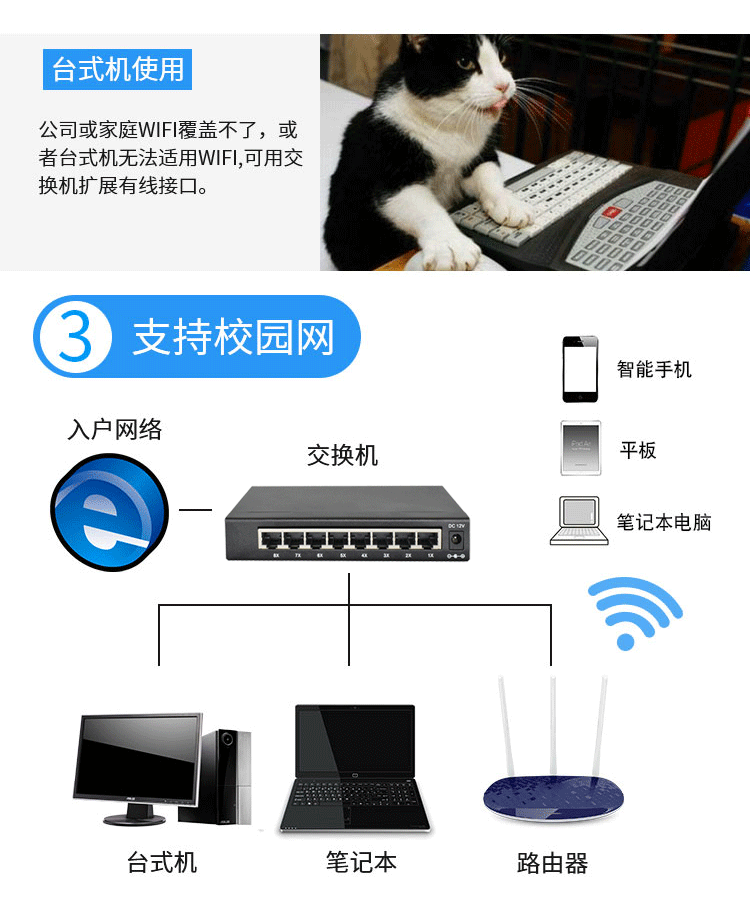 台式机使用

公司或家庭WIFI覆盖不了，或者台式机无法适用WIFI,可用交换机扩展有线接口。

3 支持校园网

智能手机

平板

笔记本电脑

入户网络

交换机

DC 12V

8X 7X 6X 5X 4X 3X 2X 1X

台式机

笔记本

路由器